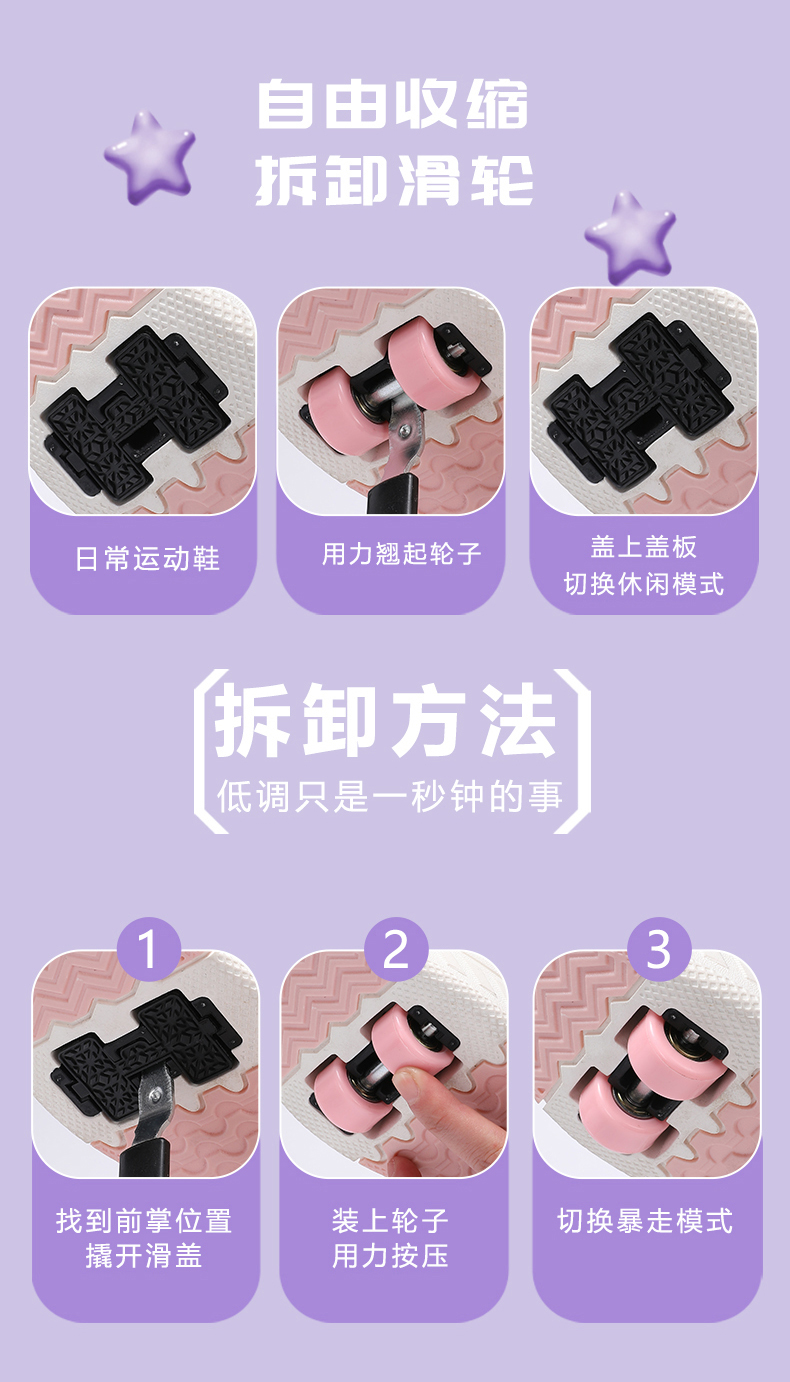 自由收缩
拆卸滑轮

日常运动鞋

用力翘起轮子

盖上盖板
切换休闲模式

拆卸方法
低调只是一秒钟的事

1
找到前掌位置
撬开滑盖

2
装上轮子
用力按压

3
切换暴走模式