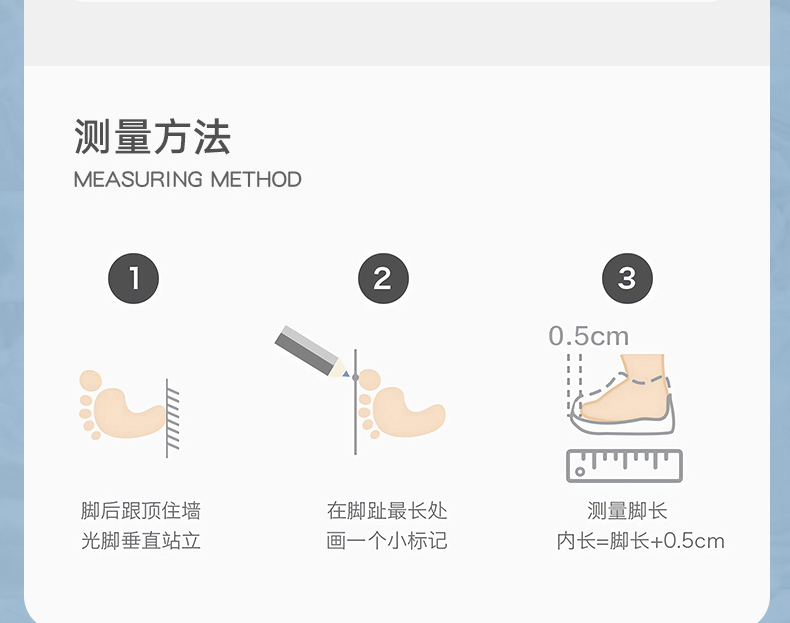 测量方法
MEASURING METHOD

1

脚后跟顶住墙
光脚垂直站立

2

在脚趾最长处
画一个小标记

3

0.5cm

测量脚长
内长=脚长+0.5cm