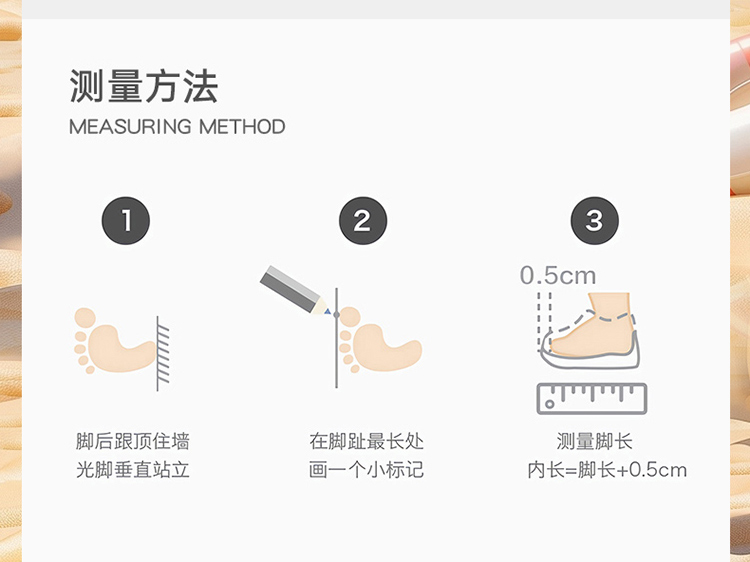 测量方法
MEASURING METHOD

1

脚后跟顶住墙
光脚垂直站立

2

在脚趾最长处
画一个小标记

3

0.5cm

测量脚长
内长=脚长+0.5cm