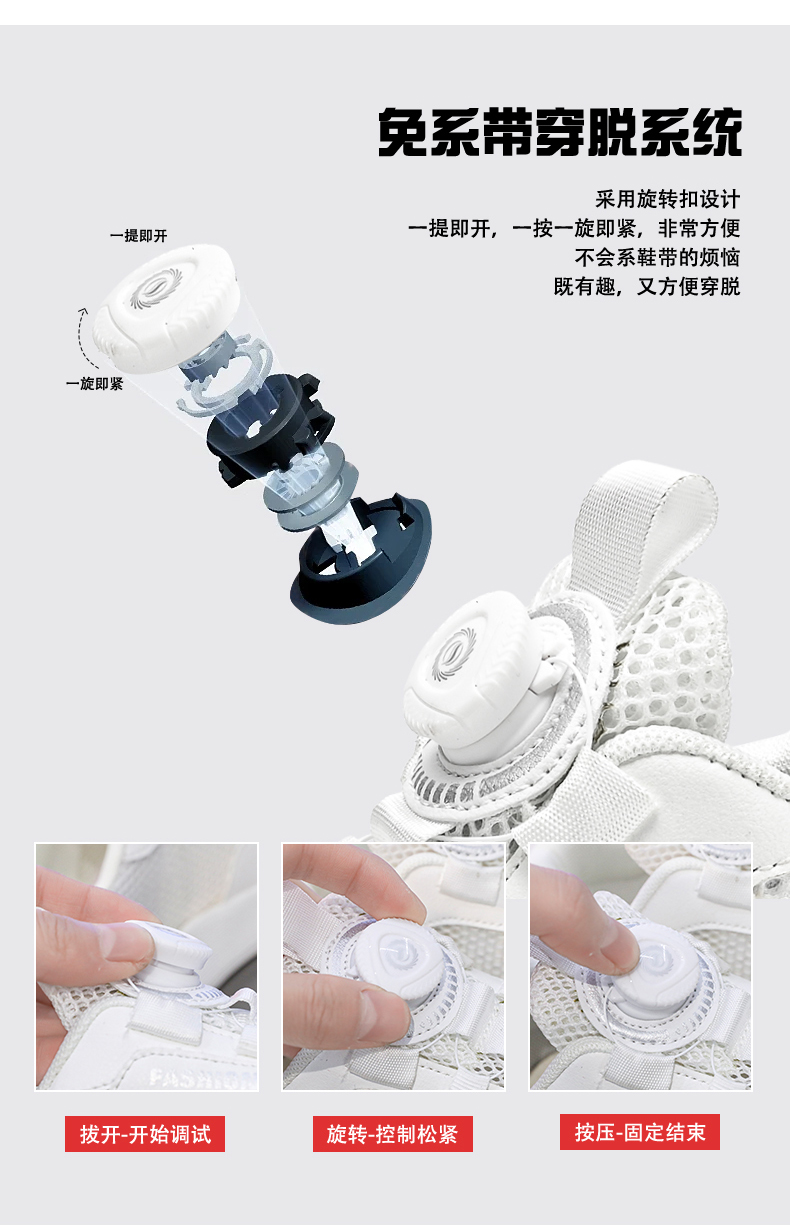 免系带穿脱系统

采用旋转扣设计
一提即开，一按一旋即紧，非常方便
不会系鞋带的烦恼
既有趣，又方便穿脱

一提即开

一旋即紧

FASHION

拔开-开始调试

旋转-控制松紧

按压-固定结束