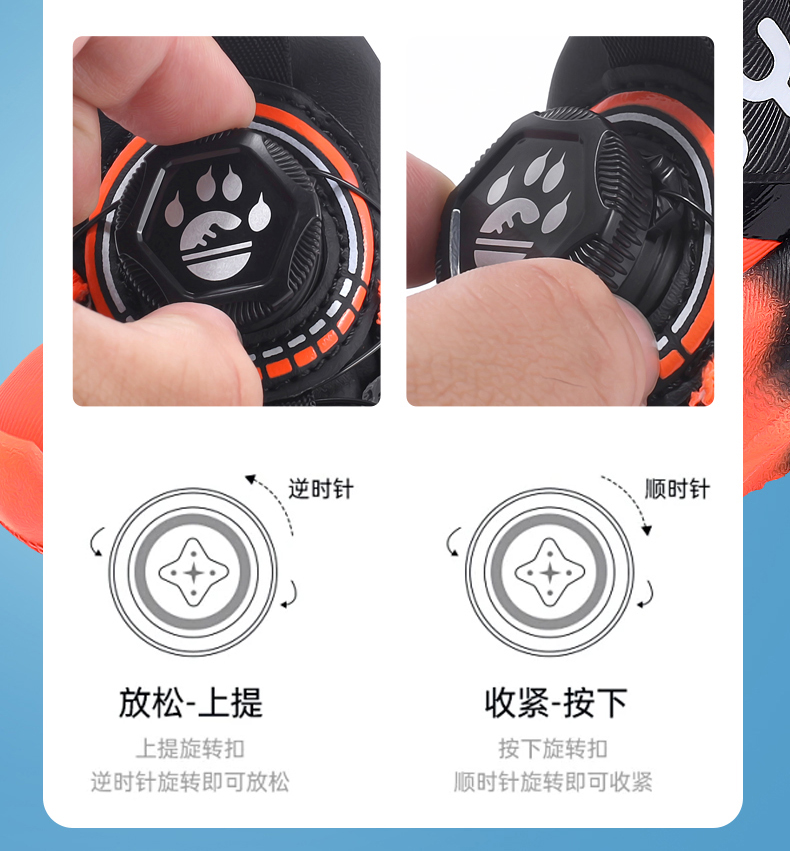 逆时针

放松-上提

上提旋转扣
逆时针旋转即可放松

顺时针

收紧-按下

按下旋转扣
顺时针旋转即可收紧