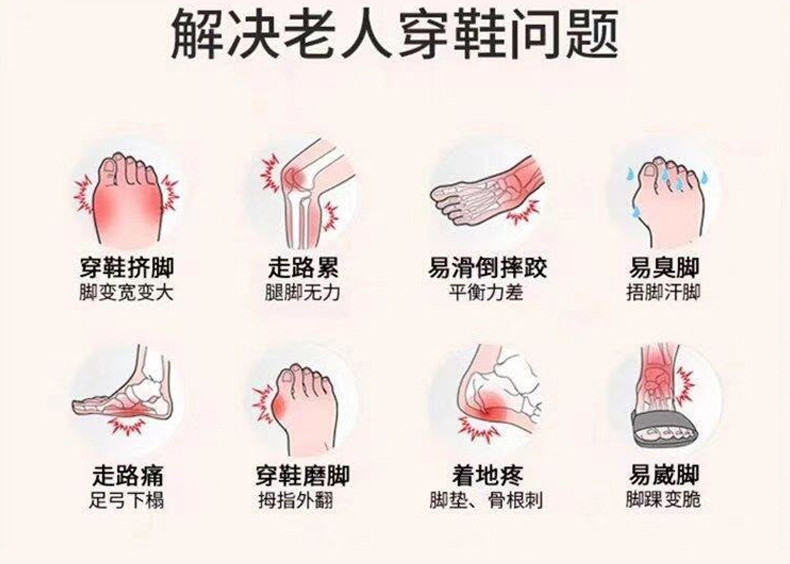 解决老人穿鞋问题

穿鞋挤脚
脚变宽变大

走路累
腿脚无力

易滑倒摔跤
平衡力差

易臭脚
捂脚汗脚

走路痛
足弓下榻

穿鞋磨脚
拇指外翻

着地疼
脚垫、骨根刺

易崴脚
脚踝变脆