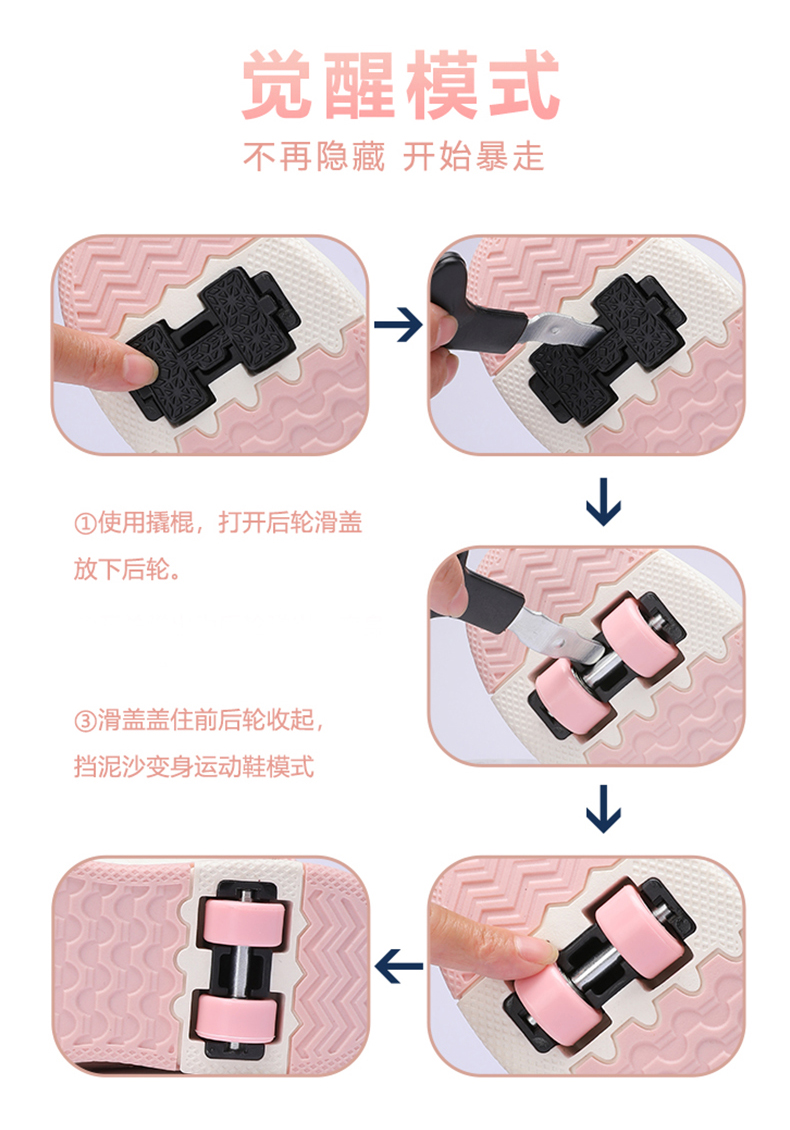 觉醒模式

不再隐藏 开始暴走

①使用撬棍，打开后轮滑盖放下后轮。

③滑盖盖住前后轮收起，挡泥沙变身运动鞋模式