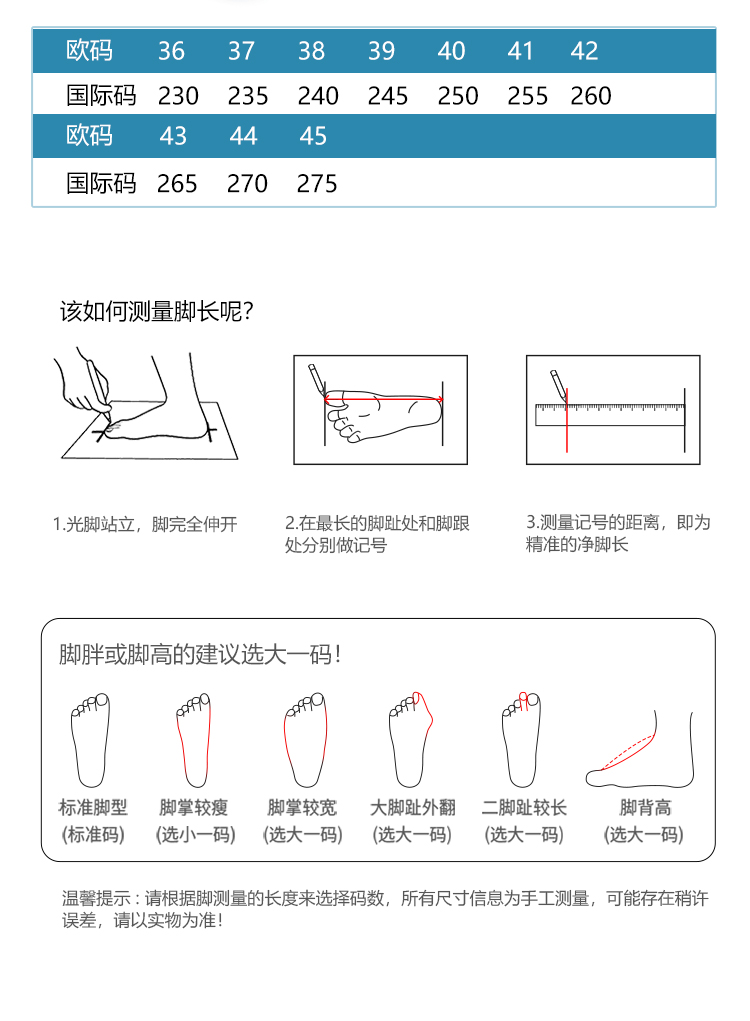 | 欧码 | 36 | 37 | 38 | 39 | 40 | 41 | 42 |
|---|---|---|---|---|---|---|---|
| 国际码 | 230 | 235 | 240 | 245 | 250 | 255 | 260 |
| 欧码 | 43 | 44 | 45 | | | | |
| 国际码 | 265 | 270 | 275 | | | | |

该如何测量脚长呢?

1.光脚站立，脚完全伸开

2.在最长的脚趾处和脚跟处分别做记号

3.测量记号的距离，即为精准的净脚长

脚胖或脚高的建议选大一码!

标准脚型
(标准码)

脚掌较瘦
(选小一码)

脚掌较宽
(选大一码)

大脚趾外翻
(选大一码)

二脚趾较长
(选大一码)

脚背高
(选大一码)

温馨提示：请根据脚测量的长度来选择码数，所有尺寸信息为手工测量，可能存在稍许误差，请以实物为准!