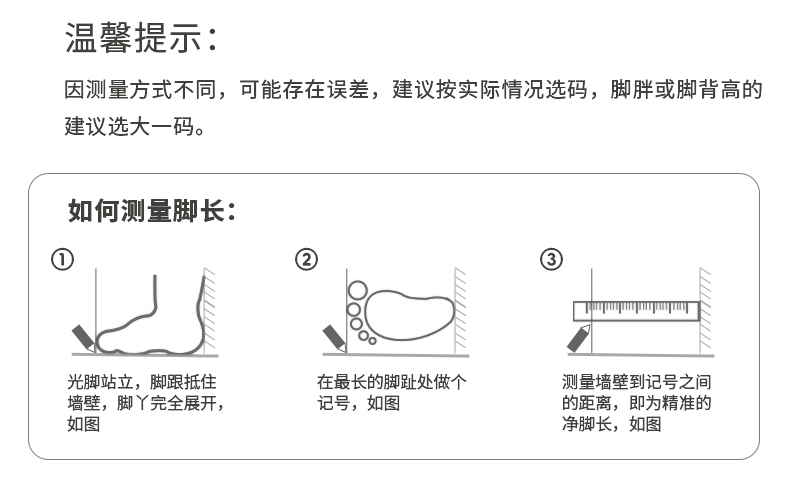 温馨提示：

因测量方式不同，可能存在误差，建议按实际情况选码，脚胖或脚背高的建议选大一码。

如何测量脚长：

①

光脚站立，脚跟抵住墙壁，脚丫完全展开，如图

②

在最长的脚趾处做个记号，如图

③

测量墙壁到记号之间的距离，即为精准的净脚长，如图