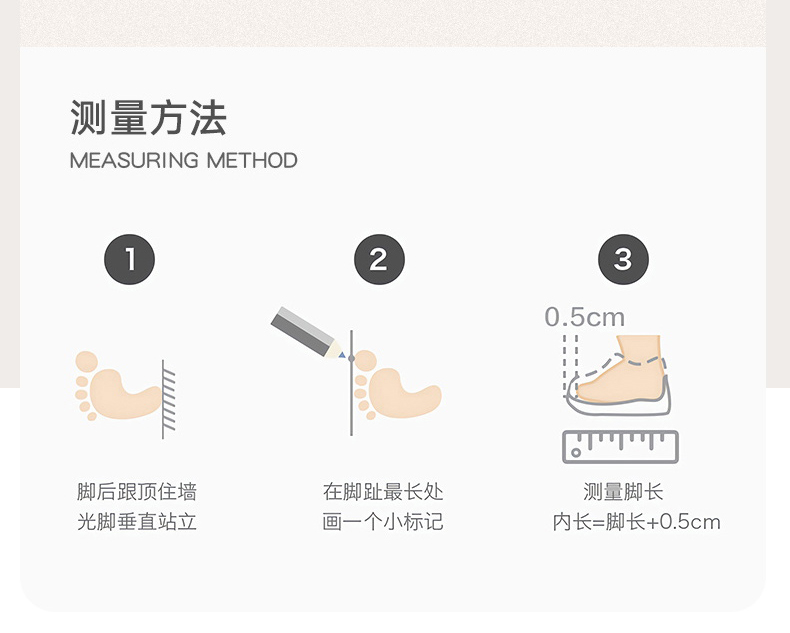 测量方法
MEASURING METHOD

1

脚后跟顶住墙
光脚垂直站立

2

在脚趾最长处
画一个小标记

3

0.5cm

测量脚长
内长=脚长+0.5cm