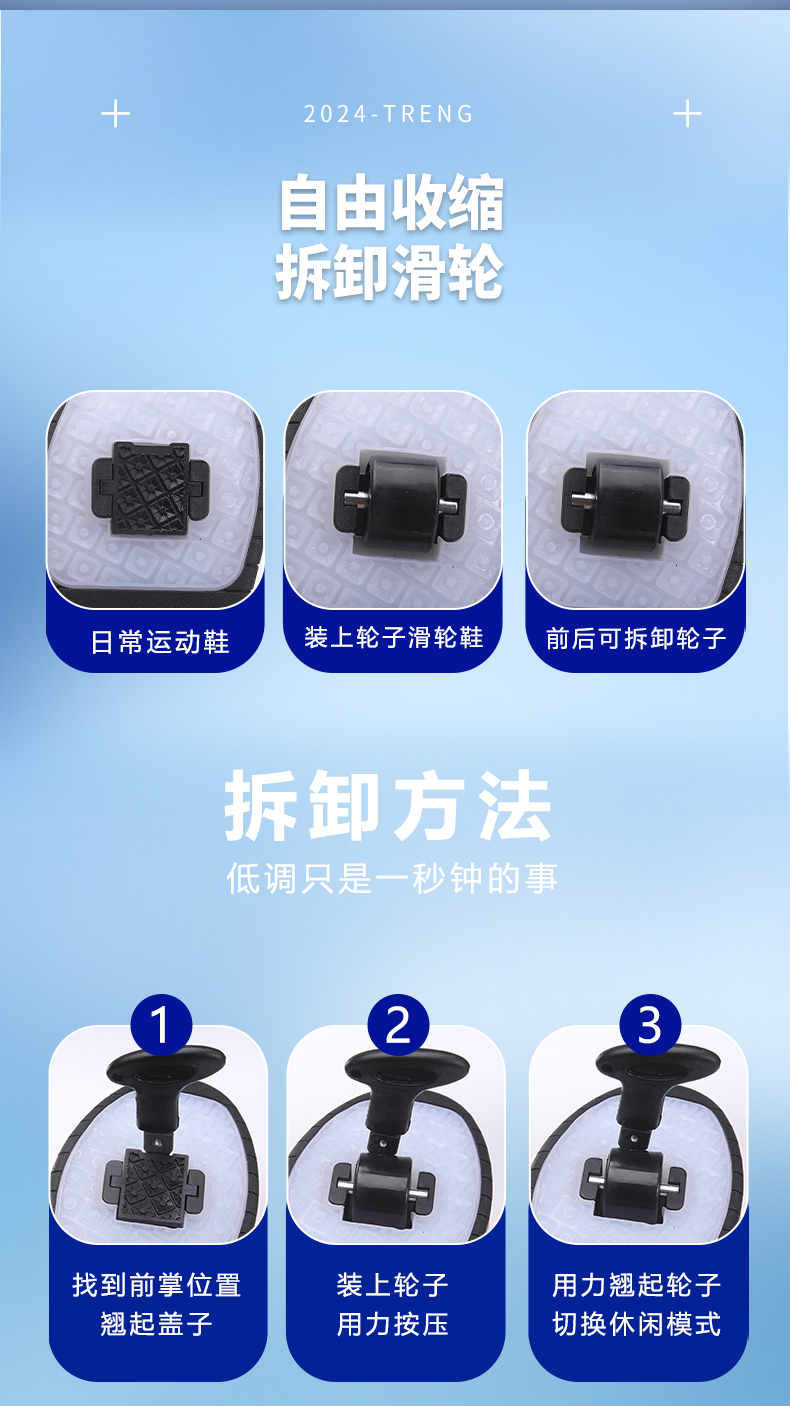 2024-TRENG

自由收缩
拆卸滑轮

日常运动鞋

装上轮子滑轮鞋

前后可拆卸轮子

拆卸方法
低调只是一秒钟的事

1
找到前掌位置
翘起盖子

2
装上轮子
用力按压

3
用力翘起轮子
切换休闲模式