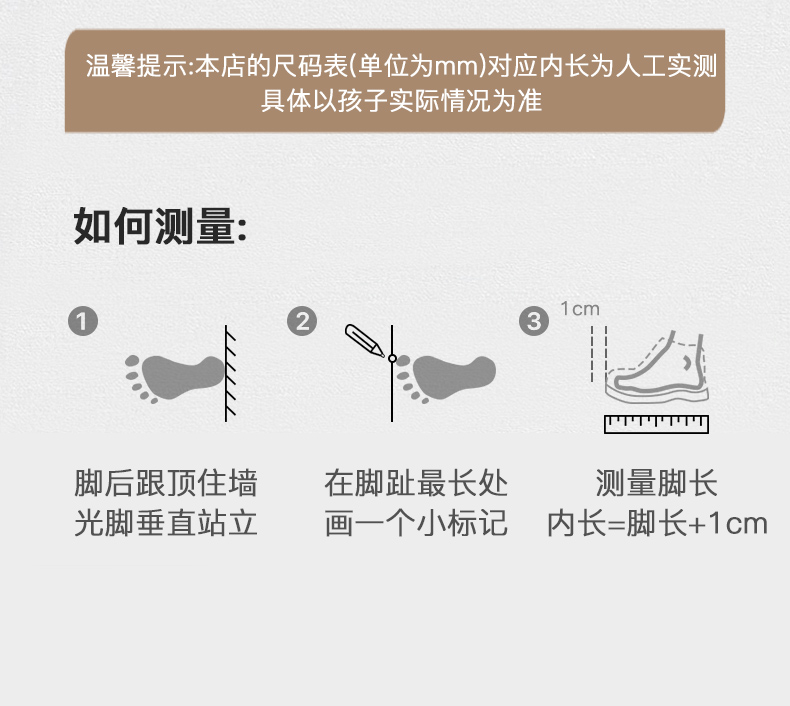 温馨提示:本店的尺码表(单位为mm)对应内长为人工实测
具体以孩子实际情况为准

如何测量:

1

脚后跟顶住墙
光脚垂直站立

2

在脚趾最长处
画一个小标记

3

1cm

测量脚长
内长=脚长+1cm