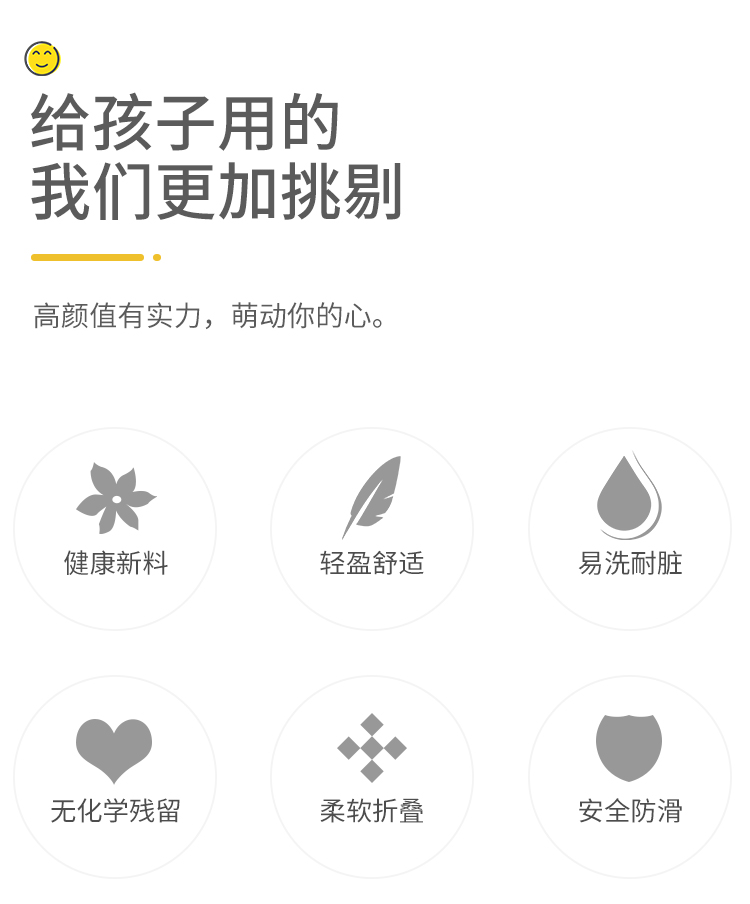 给孩子用的
我们更加挑剔

高颜值有实力，萌动你的心。

健康新料

轻盈舒适

易洗耐脏

无化学残留

柔软折叠

安全防滑