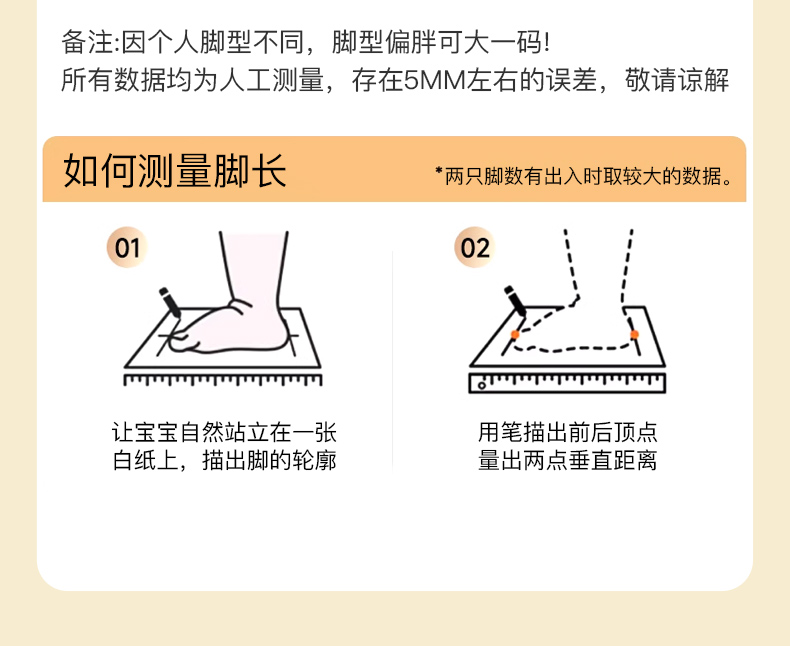 备注:因个人脚型不同，脚型偏胖可大一码!
所有数据均为人工测量，存在5MM左右的误差，敬请谅解

如何测量脚长

*两只脚数有出入时取较大的数据。

01

让宝宝自然站立在一张白纸上，描出脚的轮廓

02

用笔描出前后顶点量出两点垂直距离