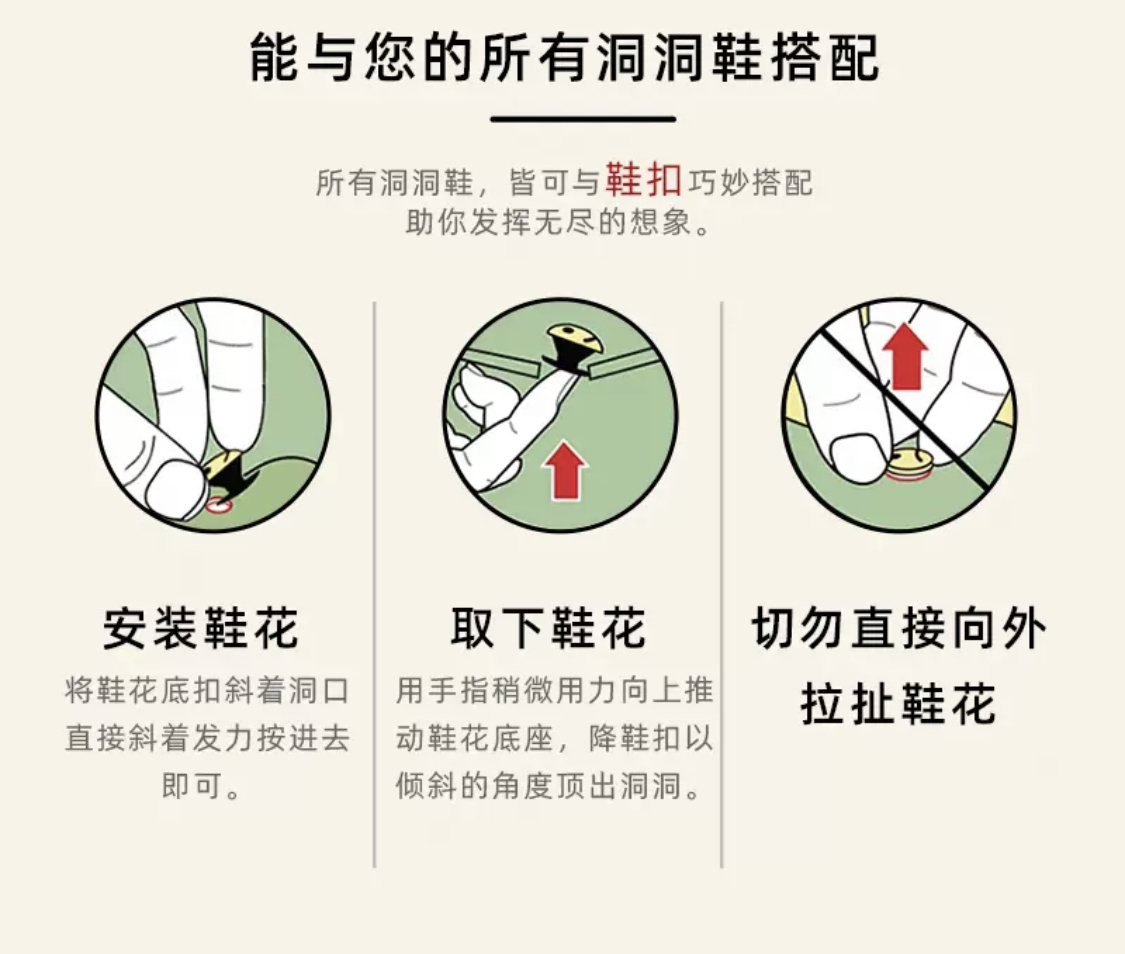 能与您的所有洞洞鞋搭配

所有洞洞鞋，皆可与鞋扣巧妙搭配
助你发挥无尽的想象。

安装鞋花
将鞋花底扣斜着洞口直接斜着发力按进去即可。

取下鞋花
用手指稍微用力向上推动鞋花底座，降鞋扣以倾斜的角度顶出洞洞。

切勿直接向外拉扯鞋花