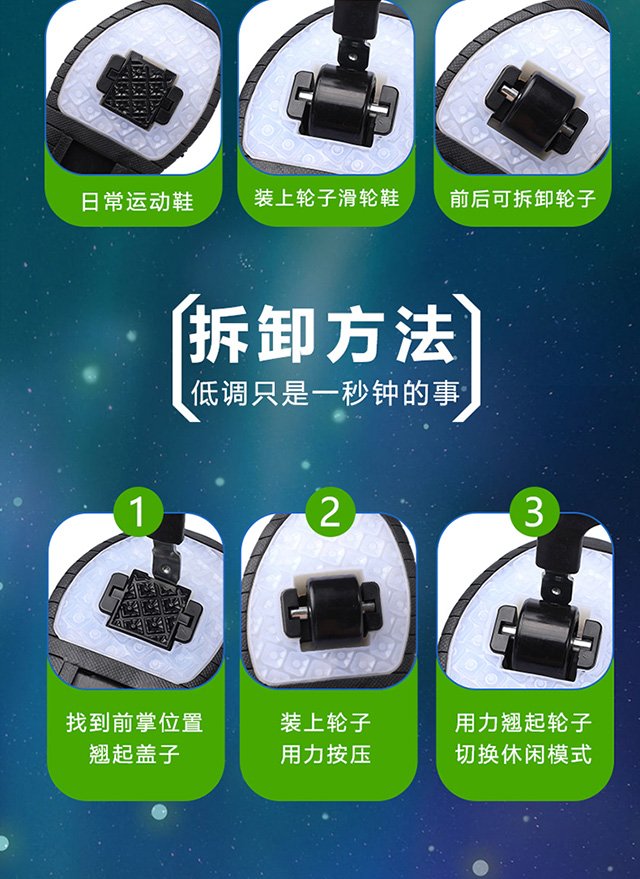 日常运动鞋

装上轮子滑轮鞋

前后可拆卸轮子

拆卸方法
低调只是一秒钟的事

1
找到前掌位置
翘起盖子

2
装上轮子
用力按压

3
用力翘起轮子
切换休闲模式