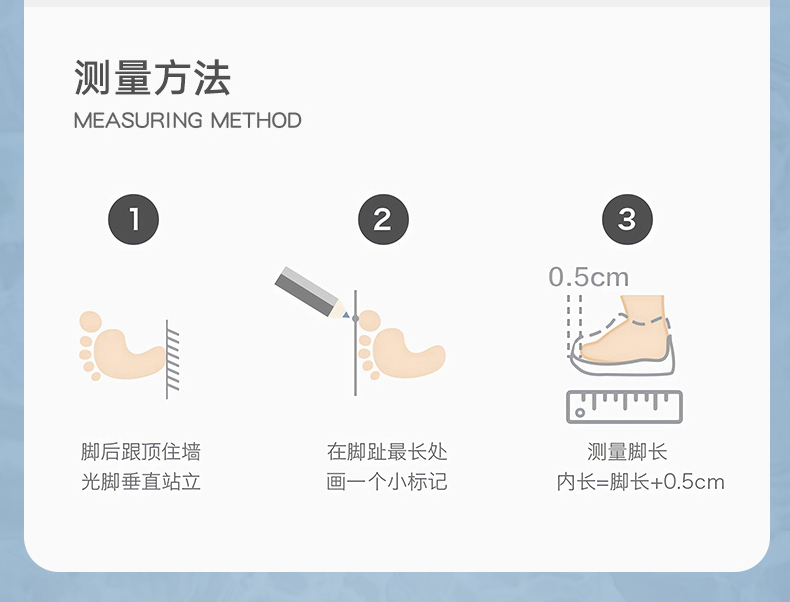 测量方法
MEASURING METHOD

1

脚后跟顶住墙
光脚垂直站立

2

在脚趾最长处
画一个小标记

3

0.5cm

测量脚长
内长=脚长+0.5cm