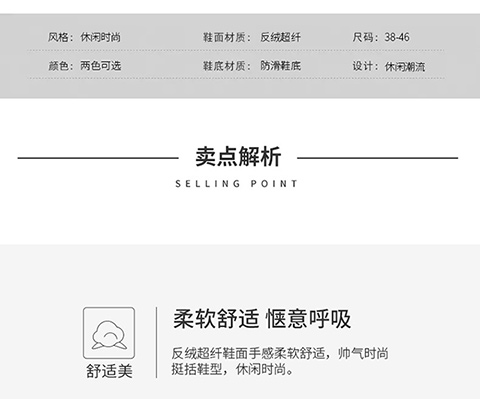 风格：休闲时尚 鞋面材质：反绒超纤 尺码：38-46

颜色：两色可选 鞋底材质：防滑鞋底 设计：休闲潮流

卖点解析

SELLING POINT

舒适美

柔软舒适 惬意呼吸

反绒超纤鞋面手感柔软舒适，帅气时尚挺括鞋型，休闲时尚。