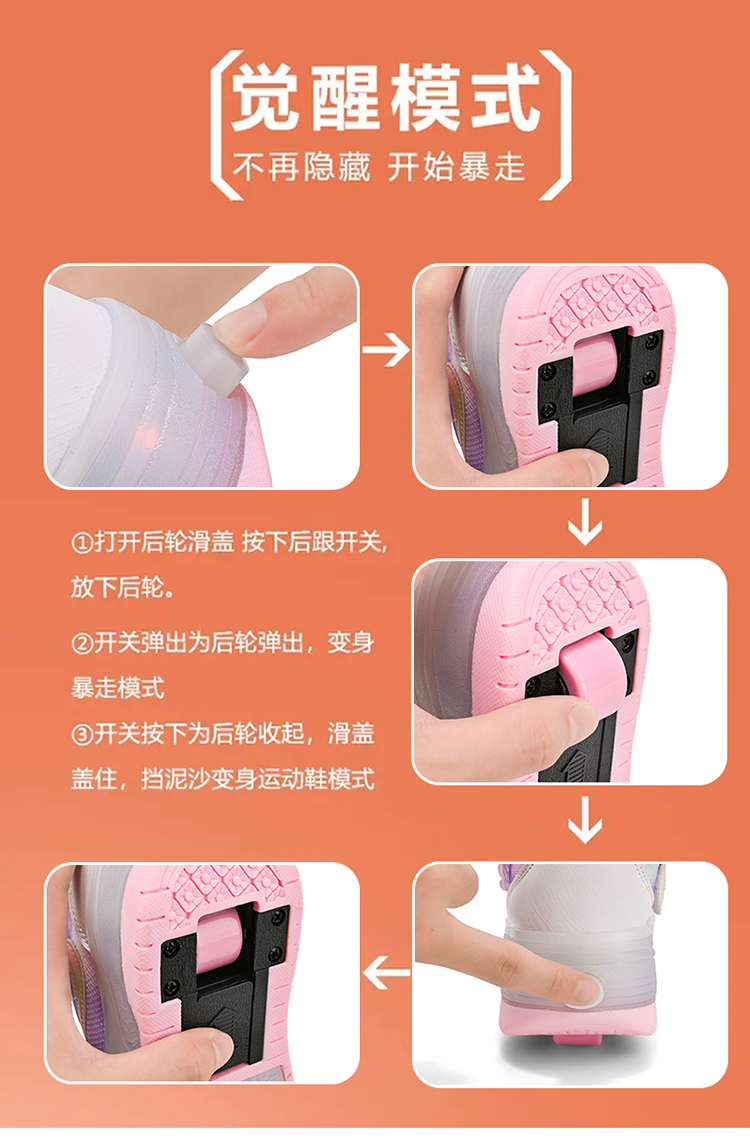 觉醒模式
不再隐藏 开始暴走

①打开后轮滑盖 按下后跟开关，放下后轮。

②开关弹出为后轮弹出，变身暴走模式

③开关按下为后轮收起，滑盖盖住，挡泥沙变身运动鞋模式