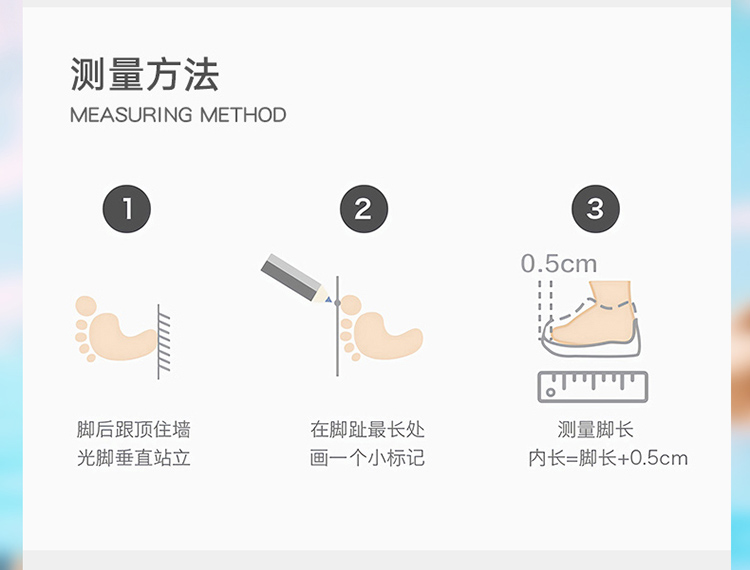 测量方法
MEASURING METHOD

1

脚后跟顶住墙
光脚垂直站立

2

在脚趾最长处
画一个小标记

3

0.5cm

测量脚长
内长=脚长+0.5cm