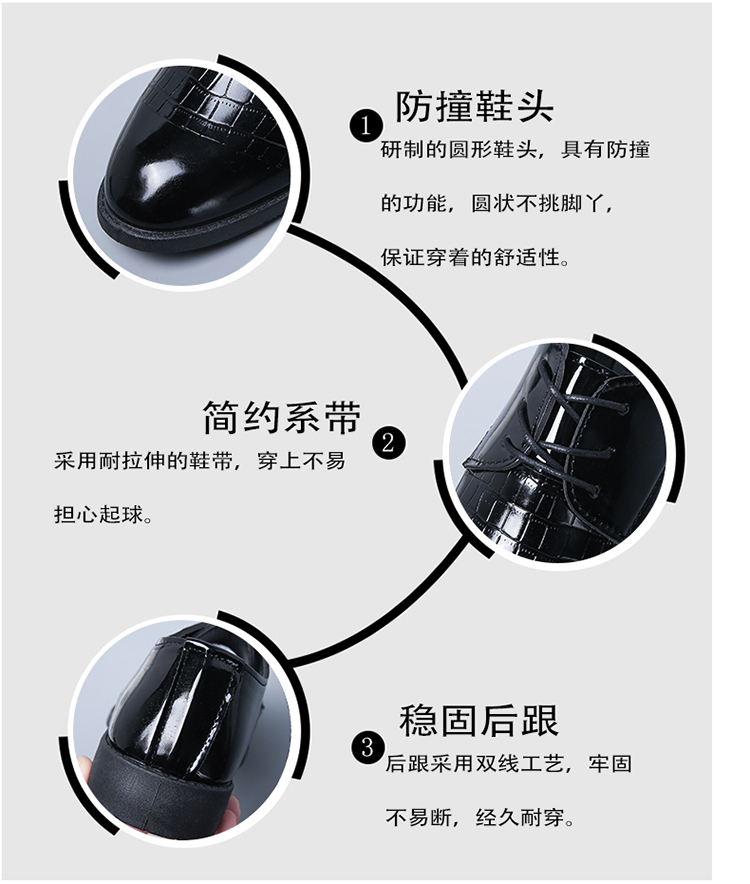 1 防撞鞋头
研制的圆形鞋头，具有防撞的功能，圆状不挑脚丫，保证穿着的舒适性。

简约系带 2
采用耐拉伸的鞋带，穿上不易担心起球。

3 稳固后跟
后跟采用双线工艺，牢固不易断，经久耐穿。