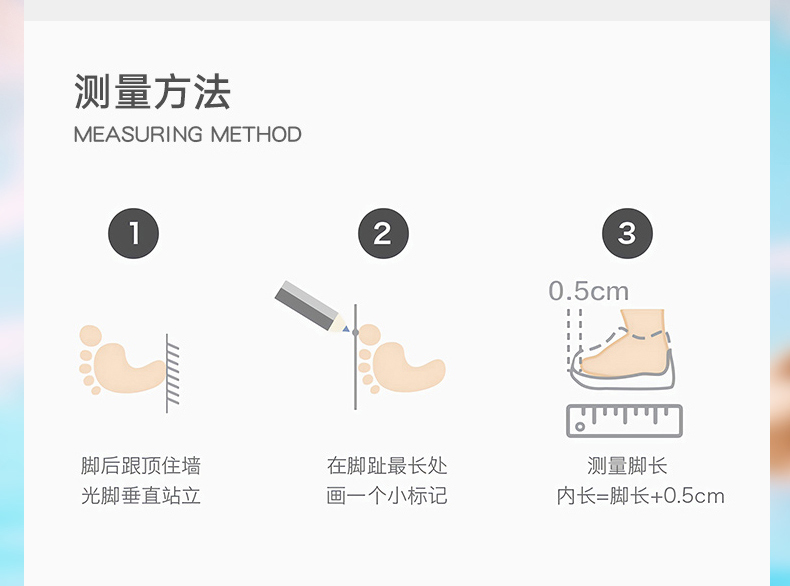 测量方法
MEASURING METHOD

1

脚后跟顶住墙
光脚垂直站立

2

在脚趾最长处
画一个小标记

3

0.5cm

测量脚长
内长=脚长+0.5cm