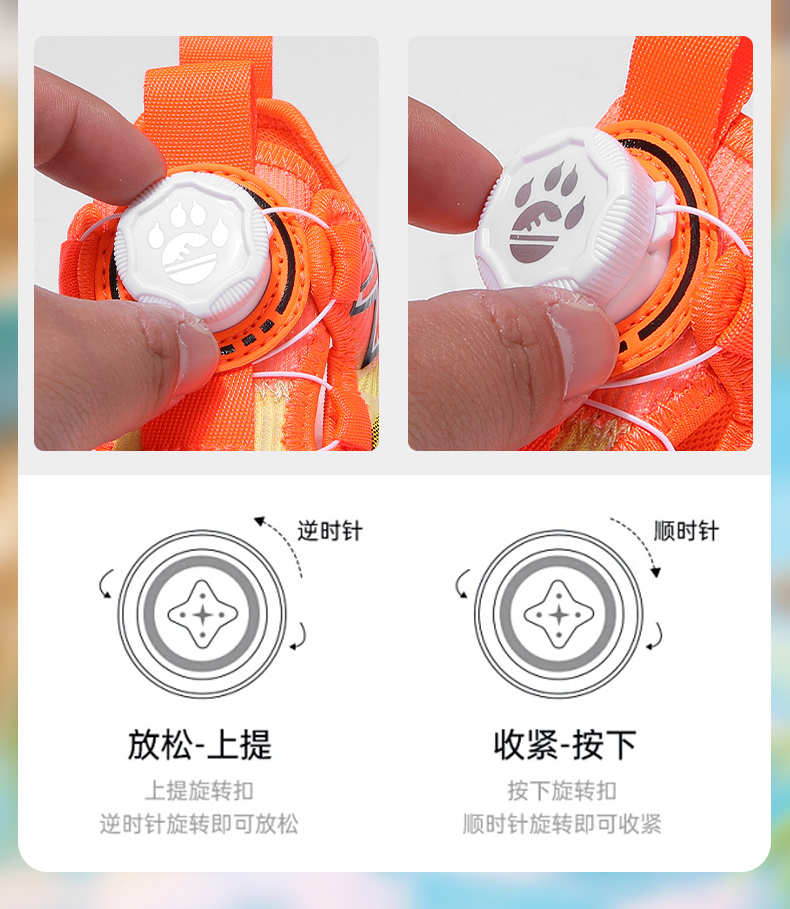 逆时针

放松-上提

上提旋转扣
逆时针旋转即可放松

顺时针

收紧-按下

按下旋转扣
顺时针旋转即可收紧