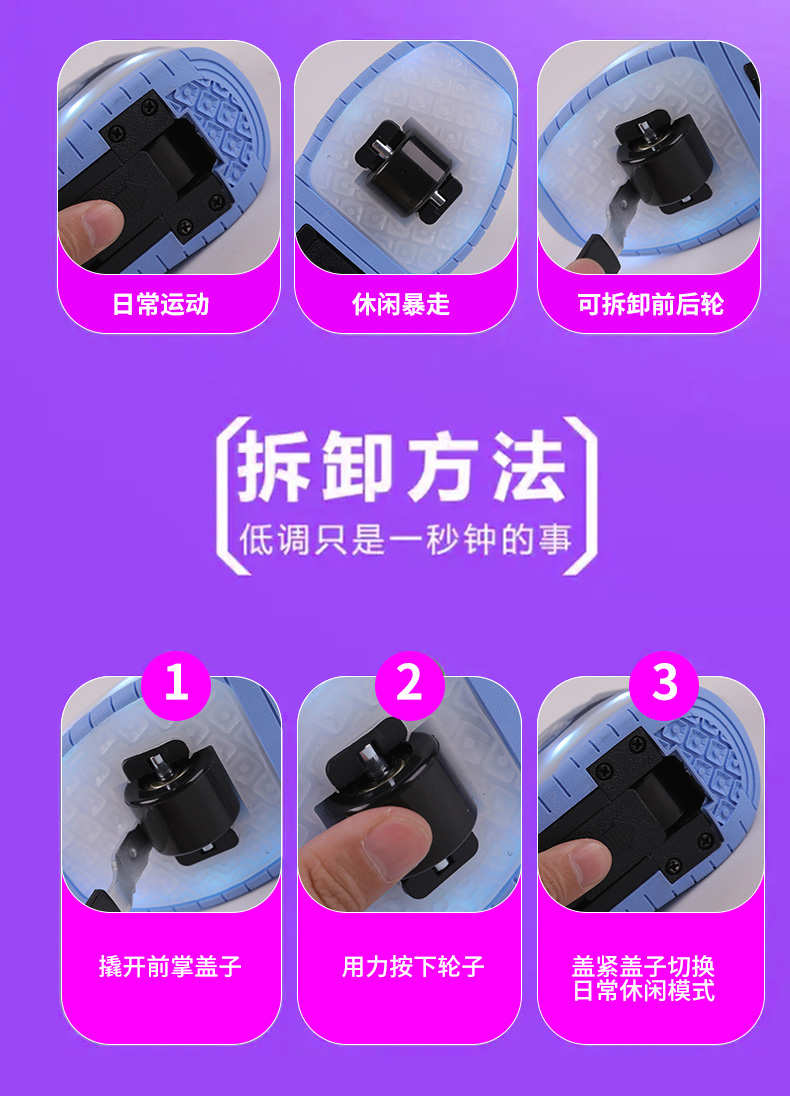 日常运动

休闲暴走

可拆卸前后轮

拆卸方法
低调只是一秒钟的事

1
撬开前掌盖子

2
用力按下轮子

3
盖紧盖子切换日常休闲模式