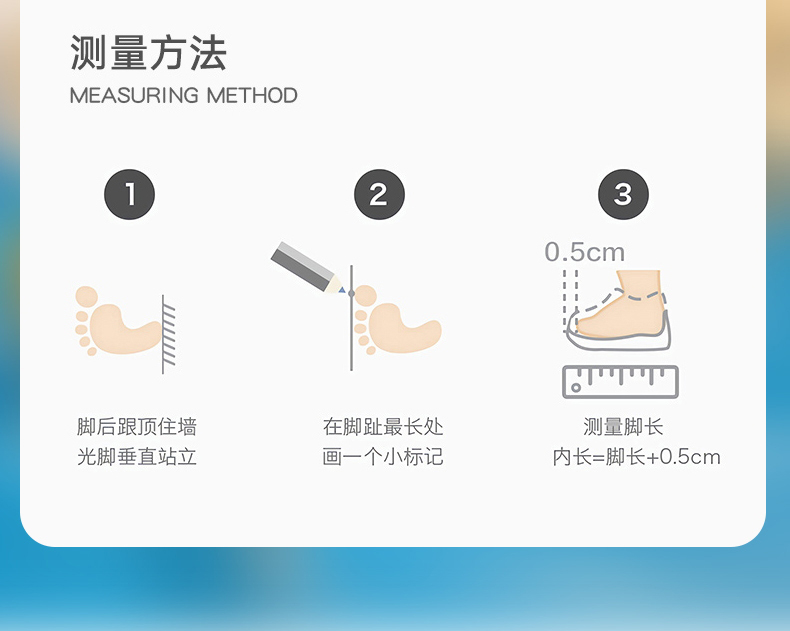 测量方法
MEASURING METHOD

1

脚后跟顶住墙
光脚垂直站立

2

在脚趾最长处
画一个小标记

3

0.5cm

测量脚长
内长=脚长+0.5cm