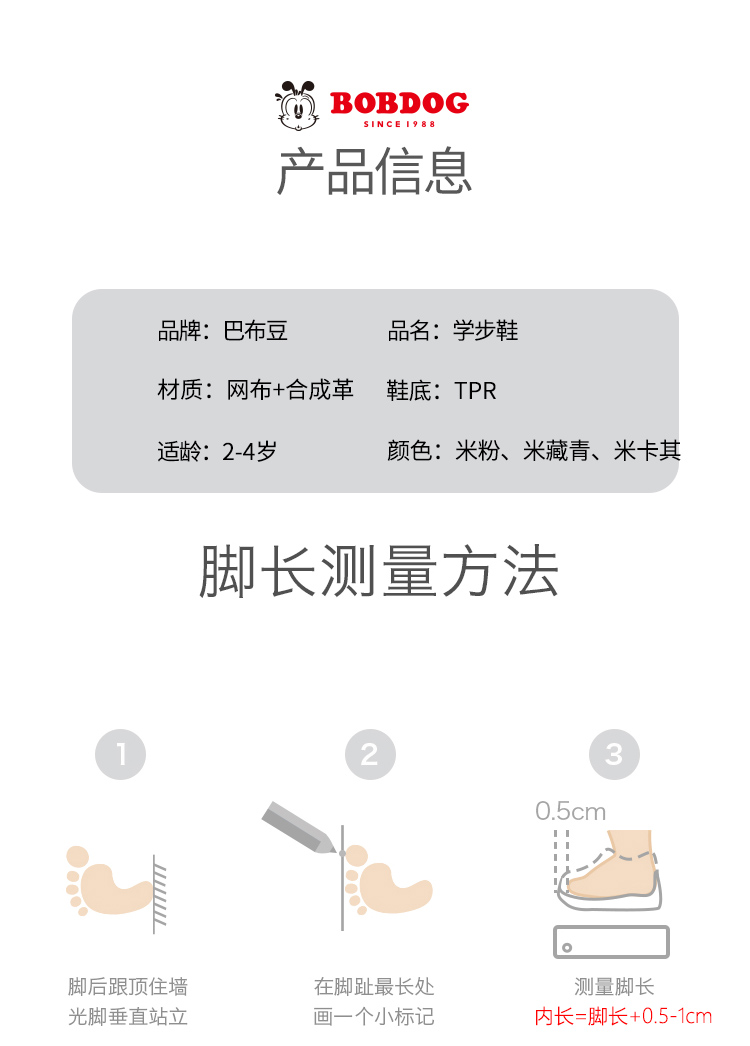 BOBDOG
SINCE 1988
产品信息

品牌：巴布豆
品名：学步鞋
材质：网布+合成革
鞋底：TPR
适龄：2-4岁
颜色：米粉、米藏青、米卡其

脚长测量方法

1
脚后跟顶住墙
光脚垂直站立

2
在脚趾最长处
画一个小标记

3
0.5cm
测量脚长
内长=脚长+0.5-1cm