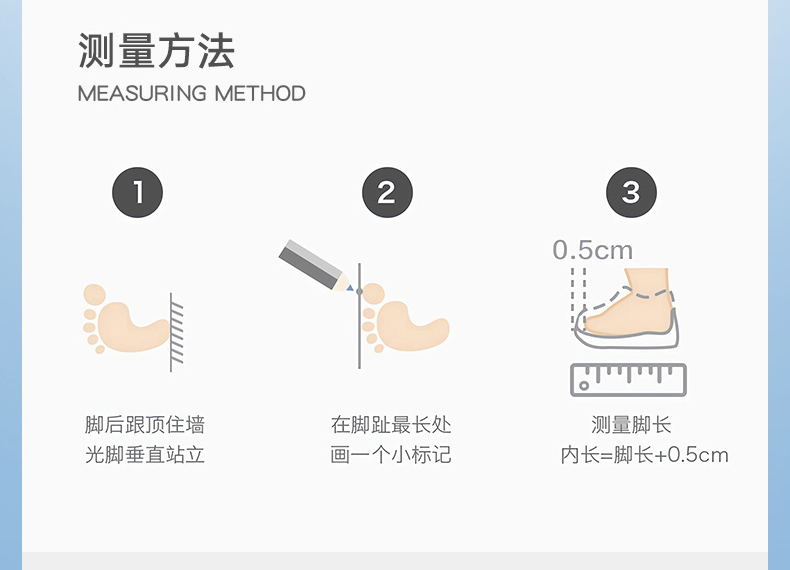 测量方法
MEASURING METHOD

1

脚后跟顶住墙
光脚垂直站立

2

在脚趾最长处
画一个小标记

3

0.5cm

测量脚长
内长=脚长+0.5cm