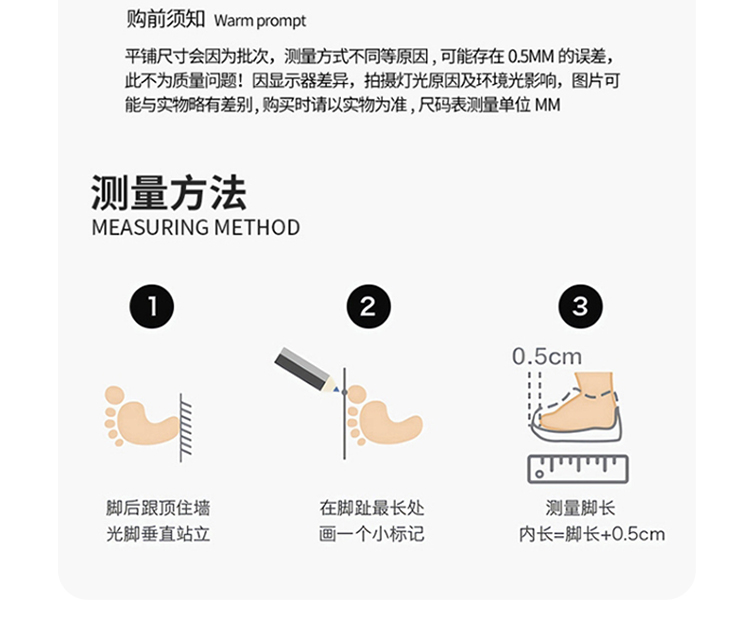 购前须知 Warm prompt

平铺尺寸会因为批次，测量方式不同等原因，可能存在 0.5MM 的误差，此不为质量问题！因显示器差异，拍摄灯光原因及环境光影响，图片可能与实物略有差别，购买时请以实物为准，尺码表测量单位 MM

测量方法
MEASURING METHOD

1

脚后跟顶住墙
光脚垂直站立

2

在脚趾最长处
画一个小标记

3

0.5cm

测量脚长
内长=脚长+0.5cm