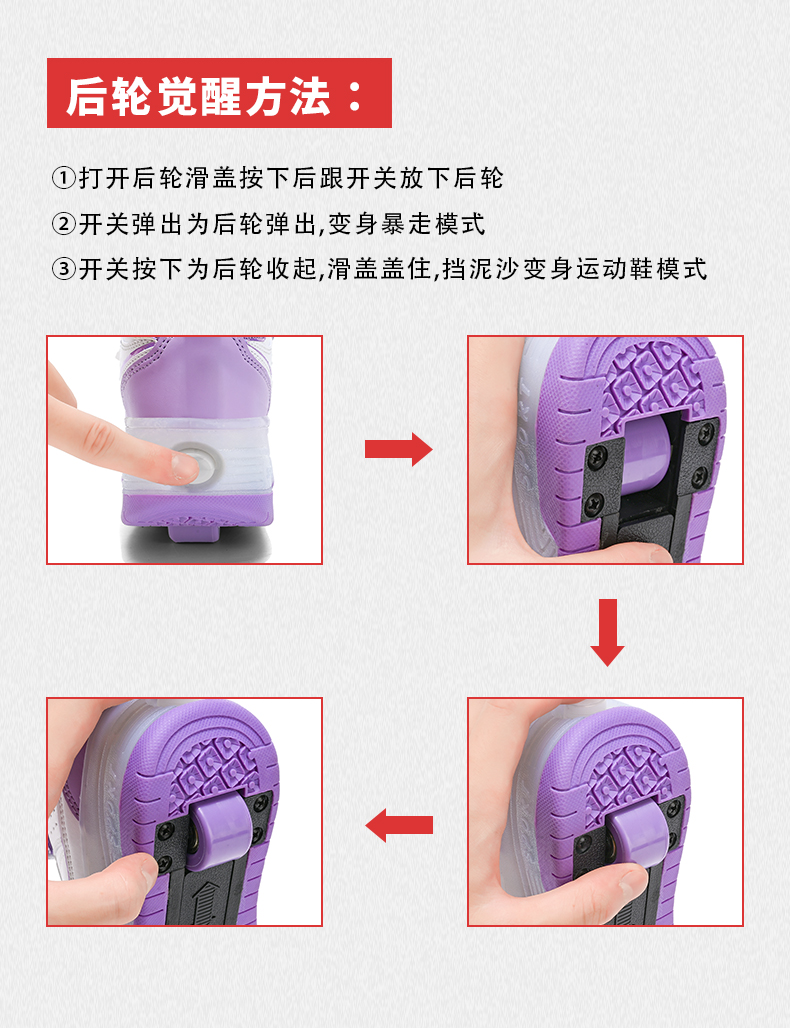 后轮觉醒方法：

①打开后轮滑盖按下后跟开关放下后轮

②开关弹出为后轮弹出,变身暴走模式

③开关按下为后轮收起,滑盖盖住,挡泥沙变身运动鞋模式