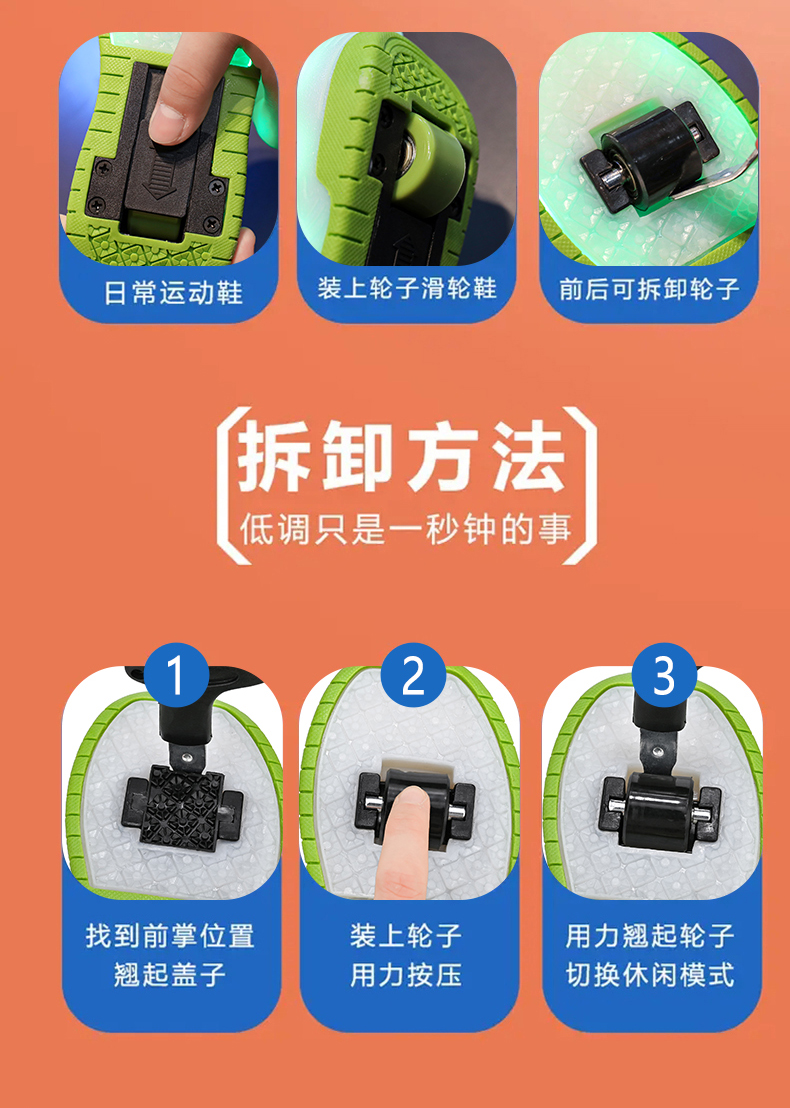 日常运动鞋

装上轮子滑轮鞋

前后可拆卸轮子

拆卸方法
低调只是一秒钟的事

1
找到前掌位置
翘起盖子

2
装上轮子
用力按压

3
用力翘起轮子
切换休闲模式