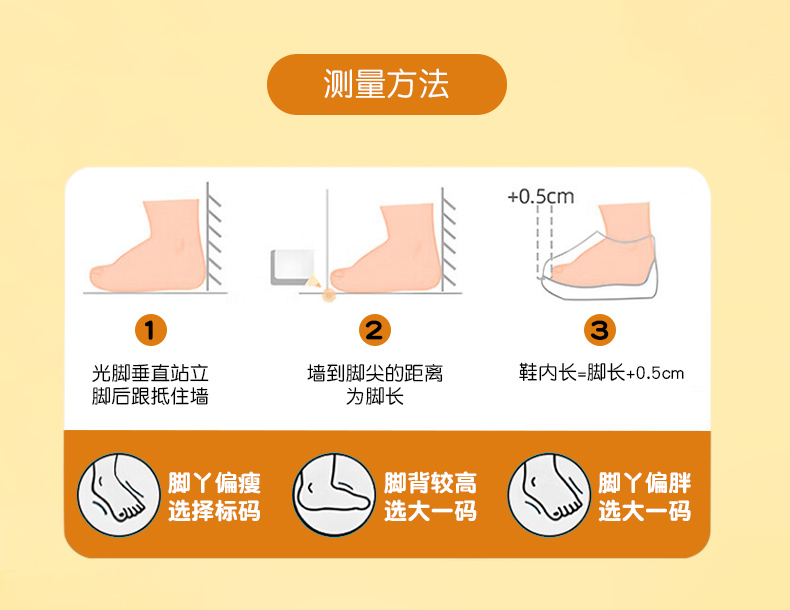 测量方法

+0.5cm

1
光脚垂直站立
脚后跟抵住墙

2
墙到脚尖的距离
为脚长

3
鞋内长=脚长+0.5cm

脚丫偏瘦
选择标码

脚背较高
选大一码

脚丫偏胖
选大一码