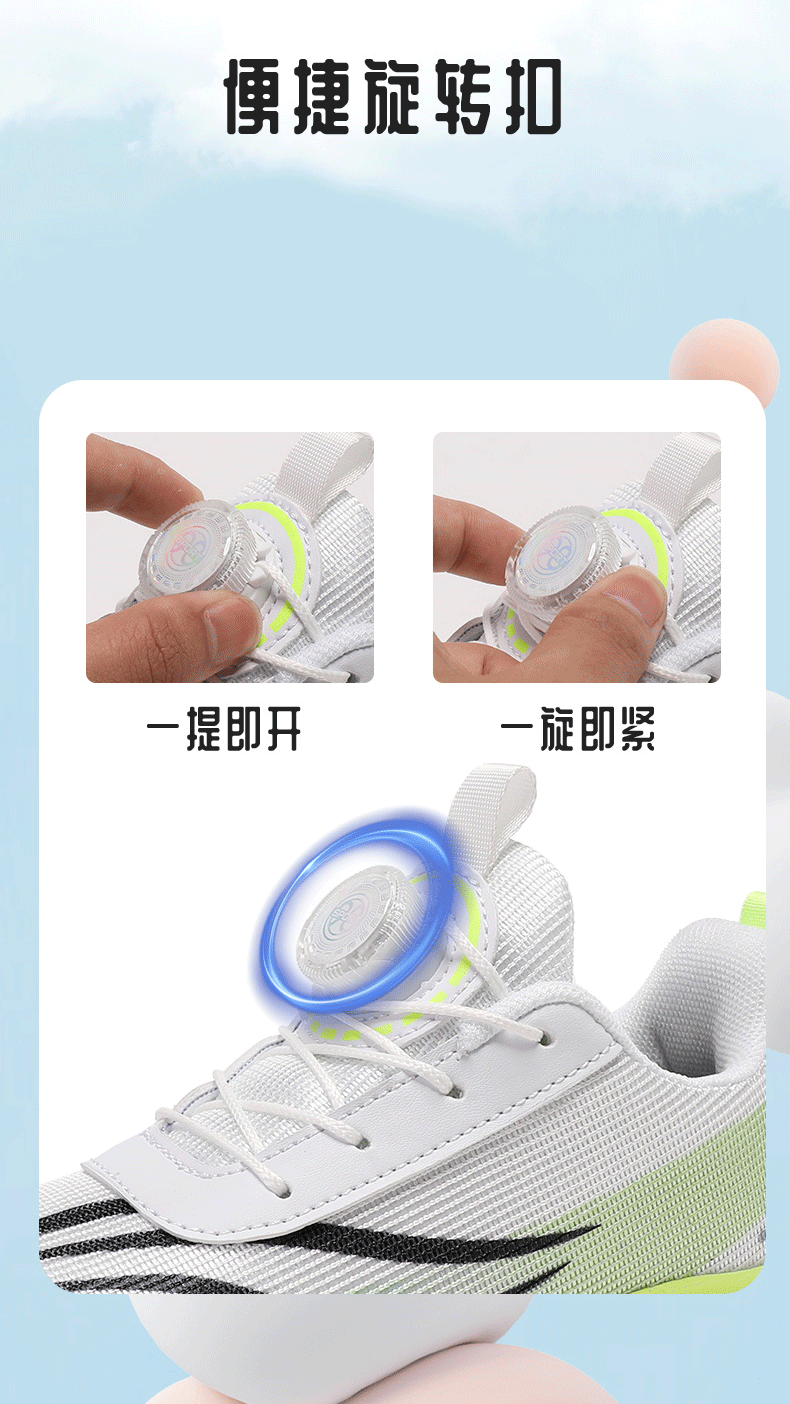 便捷旋转扣

一提即开

一旋即紧