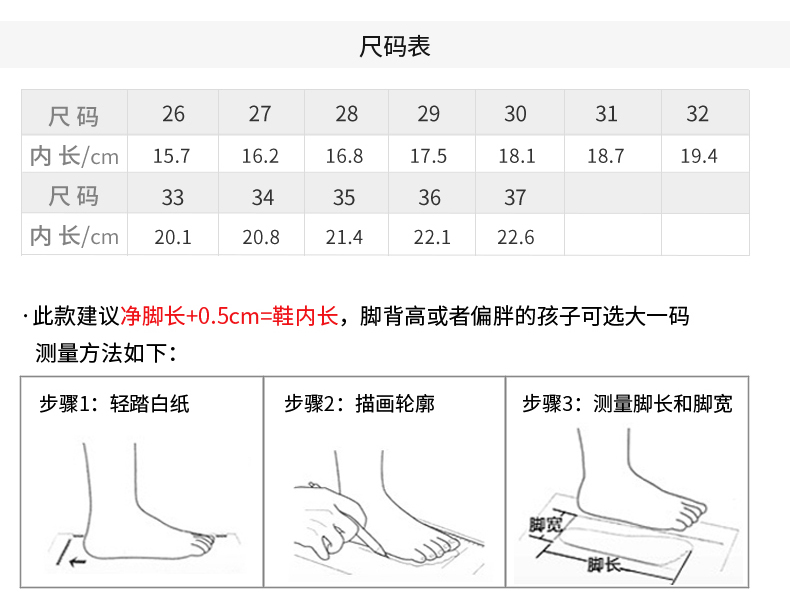 尺码表

| 尺码 | 26 | 27 | 28 | 29 | 30 | 31 | 32 |
|---|---|---|---|---|---|---|---|
| 内长/cm | 15.7 | 16.2 | 16.8 | 17.5 | 18.1 | 18.7 | 19.4 |
| 尺码 | 33 | 34 | 35 | 36 | 37 | | |
| 内长/cm | 20.1 | 20.8 | 21.4 | 22.1 | 22.6 | | |

· 此款建议净脚长+0.5cm=鞋内长，脚背高或者偏胖的孩子可选大一码
测量方法如下：

步骤1：轻踏白纸

步骤2：描画轮廓

步骤3：测量脚长和脚宽

脚宽

脚长