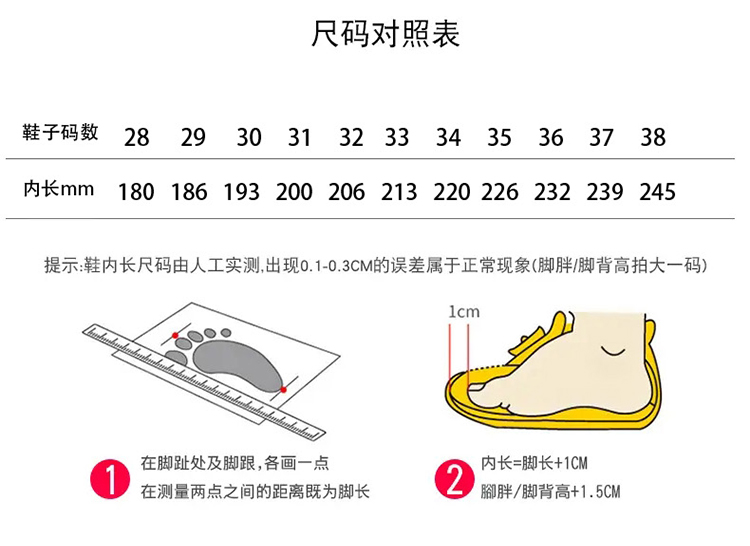 尺码对照表

| 鞋子码数 | 28 | 29 | 30 | 31 | 32 | 33 | 34 | 35 | 36 | 37 | 38 |
|---|---|---|---|---|---|---|---|---|---|---|---|
| 内长mm | 180 | 186 | 193 | 200 | 206 | 213 | 220 | 226 | 232 | 239 | 245 |

提示:鞋内长尺码由人工实测,出现0.1-0.3CM的误差属于正常现象(脚胖/脚背高拍大一码)

1cm

1 在脚趾处及脚跟,各画一点
在测量两点之间的距离既为脚长

2 内长=脚长+1CM
脚胖/脚背高+1.5CM