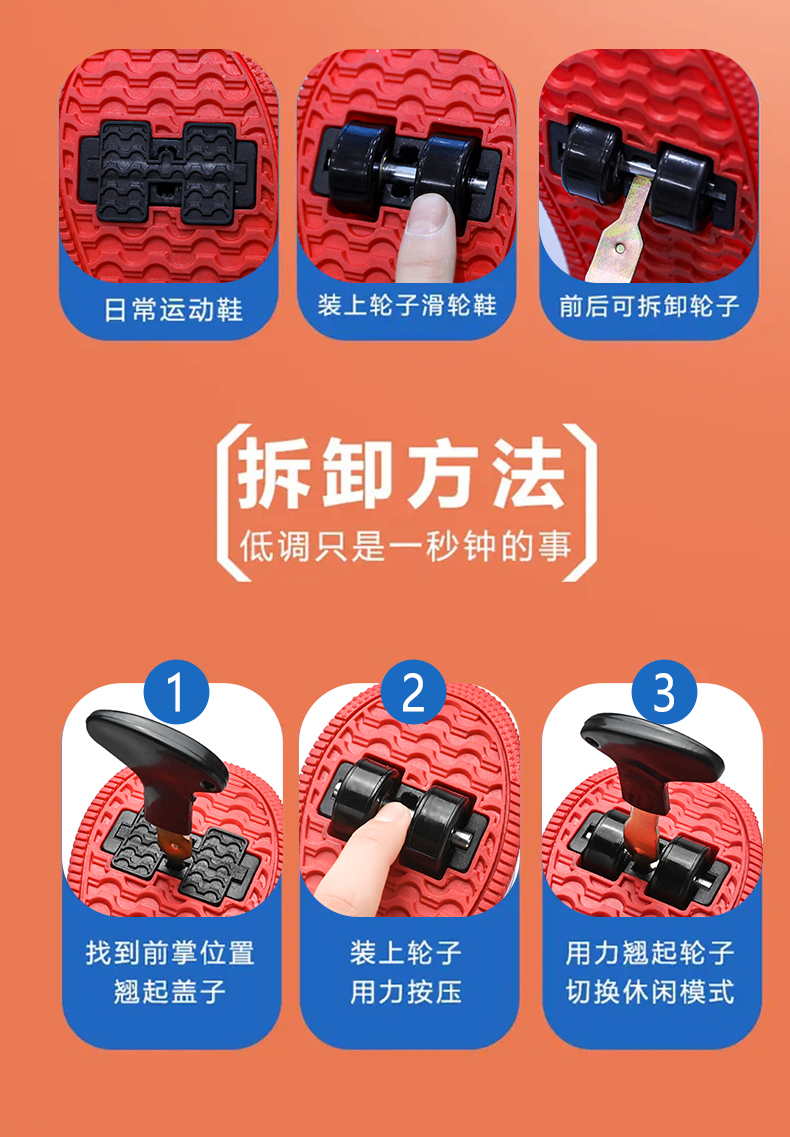 日常运动鞋

装上轮子滑轮鞋

前后可拆卸轮子

拆卸方法
低调只是一秒钟的事

1
找到前掌位置
翘起盖子

2
装上轮子
用力按压

3
用力翘起轮子
切换休闲模式