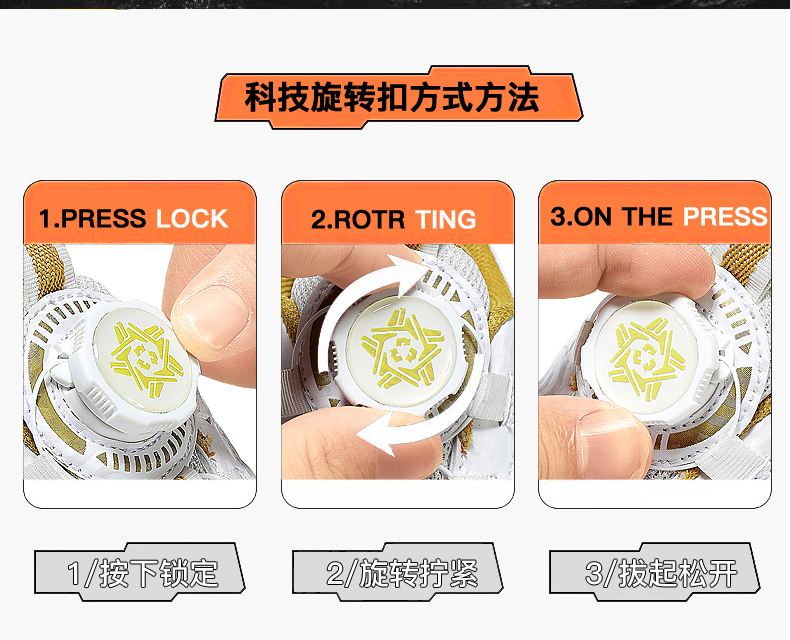 科技旋转扣方式方法

1.PRESS LOCK

2.ROTR TING

3.ON THE PRESS

1/按下锁定

2/旋转拧紧

3/拔起松开