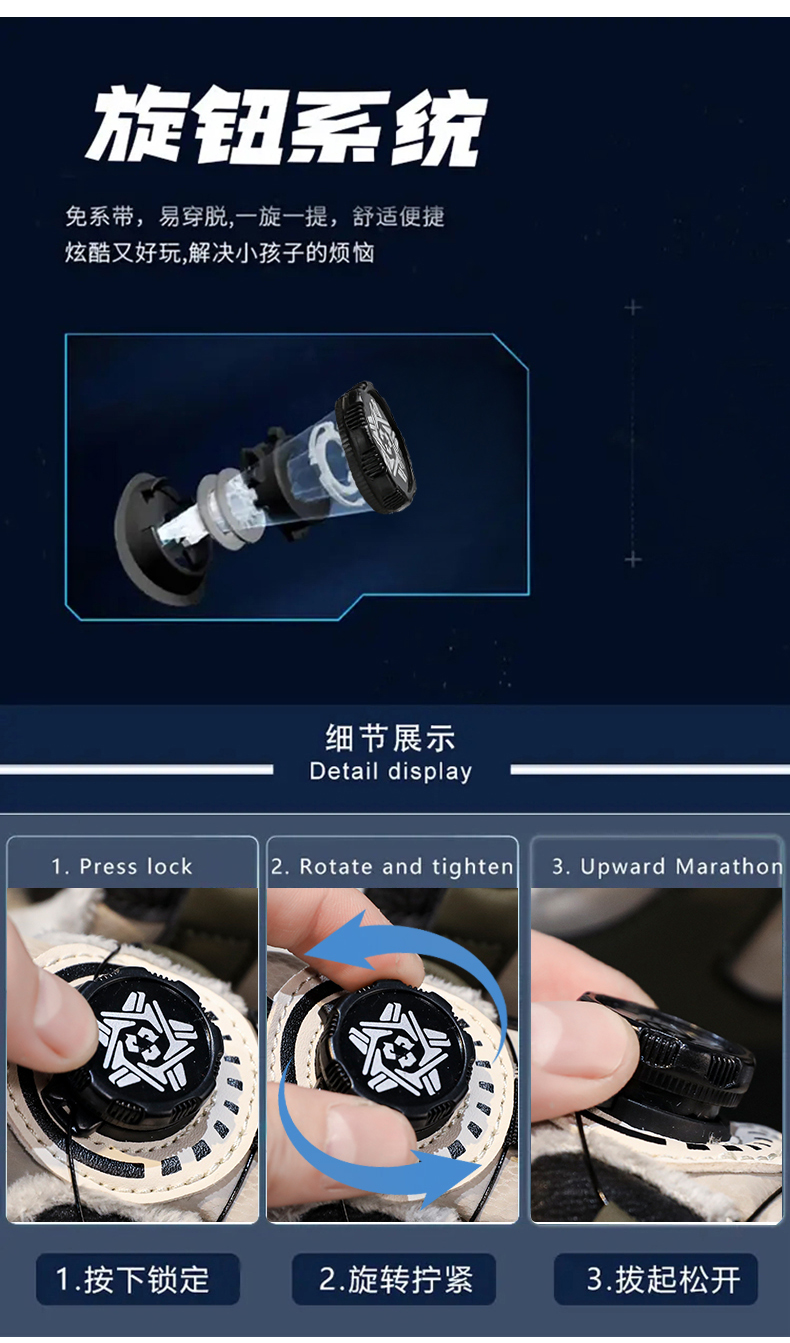 旋钮系统

免系带，易穿脱,一旋一提，舒适便捷
炫酷又好玩,解决小孩子的烦恼

细节展示
Detail display

1. Press lock

2. Rotate and tighten

3. Upward Marathon

1.按下锁定

2.旋转拧紧

3.拔起松开