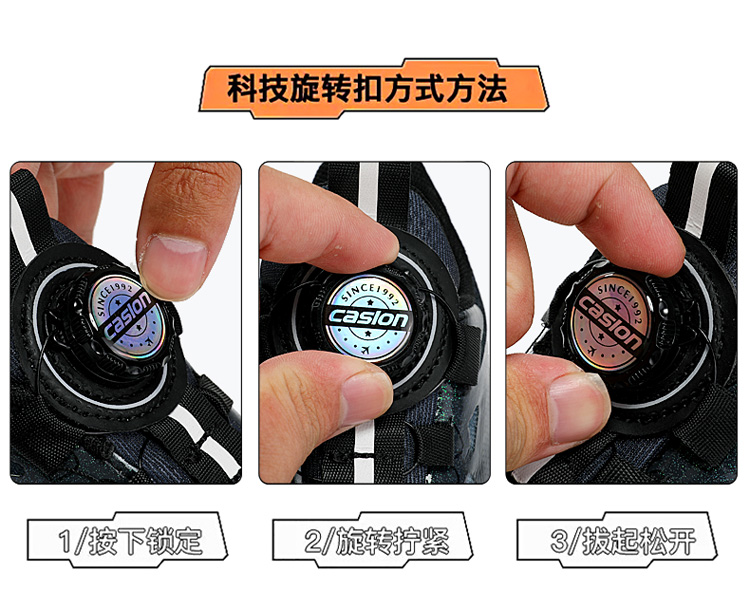 科技旋转扣方式方法

SINCE1992
casion

SINCE1992
casion

SINCE1992
casion

1/按下锁定

2/旋转拧紧

3/拔起松开