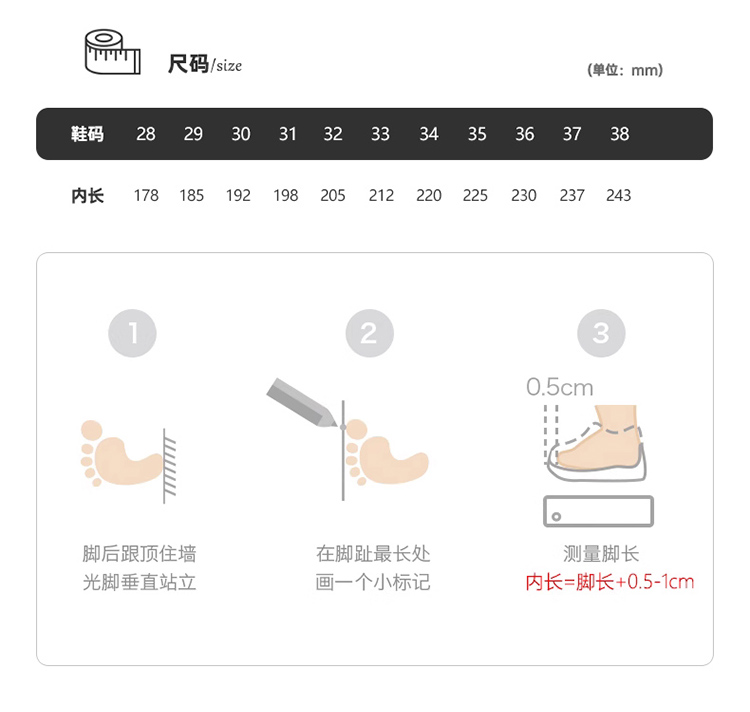 尺码/size

(单位：mm)

| 鞋码 | 28 | 29 | 30 | 31 | 32 | 33 | 34 | 35 | 36 | 37 | 38 |
|---|---|---|---|---|---|---|---|---|---|---|---|
| 内长 | 178 | 185 | 192 | 198 | 205 | 212 | 220 | 225 | 230 | 237 | 243 |

1

脚后跟顶住墙
光脚垂直站立

2

在脚趾最长处
画一个小标记

3

0.5cm

测量脚长
内长=脚长+0.5-1cm