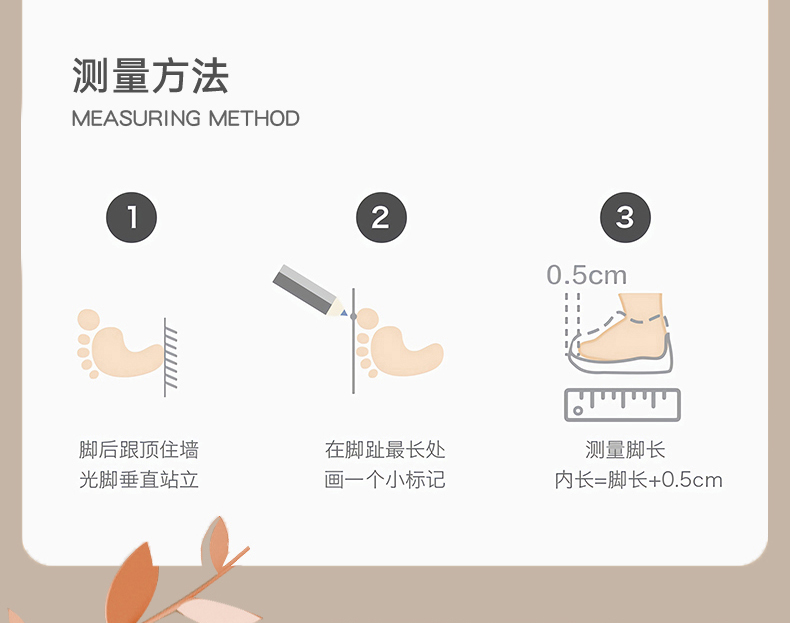 测量方法
MEASURING METHOD

1

脚后跟顶住墙
光脚垂直站立

2

在脚趾最长处
画一个小标记

3

0.5cm

测量脚长
内长=脚长+0.5cm