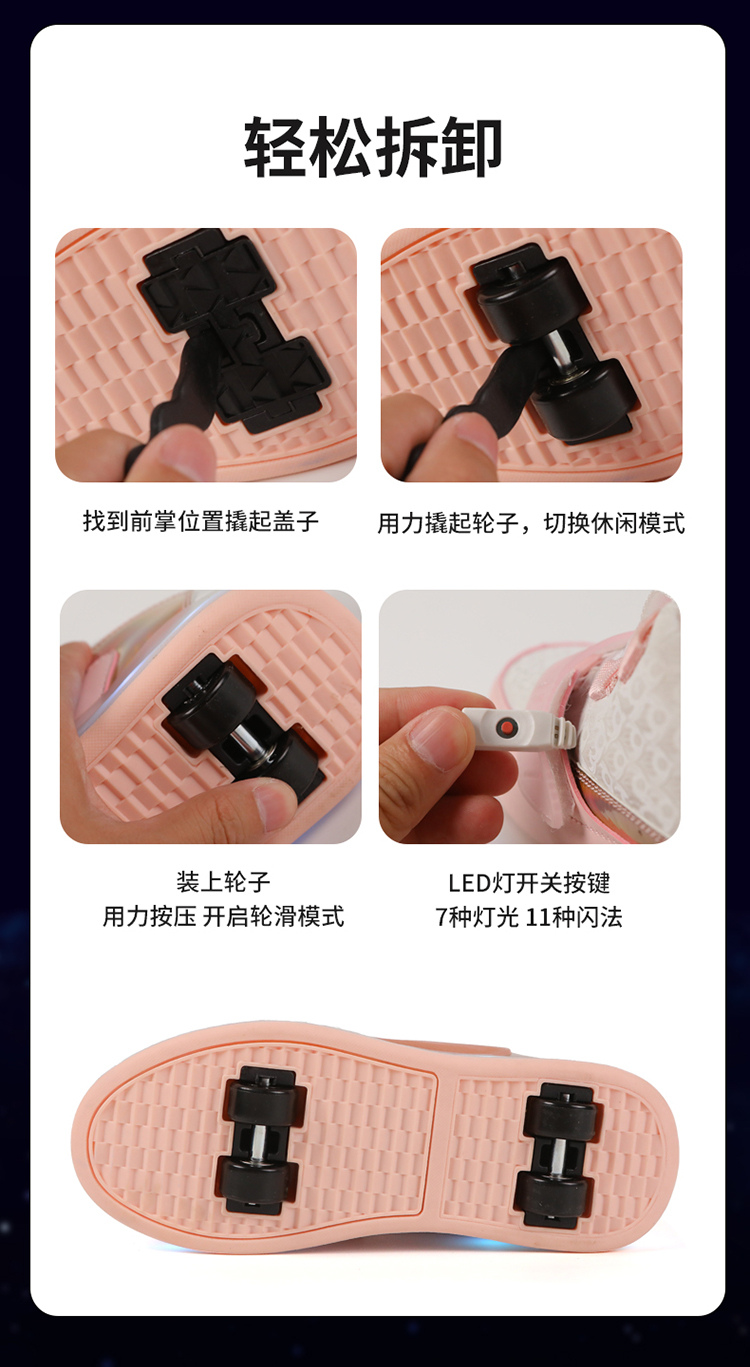 轻松拆卸

找到前掌位置撬起盖子

用力撬起轮子，切换休闲模式

装上轮子
用力按压 开启轮滑模式

LED灯开关按键
7种灯光 11种闪法