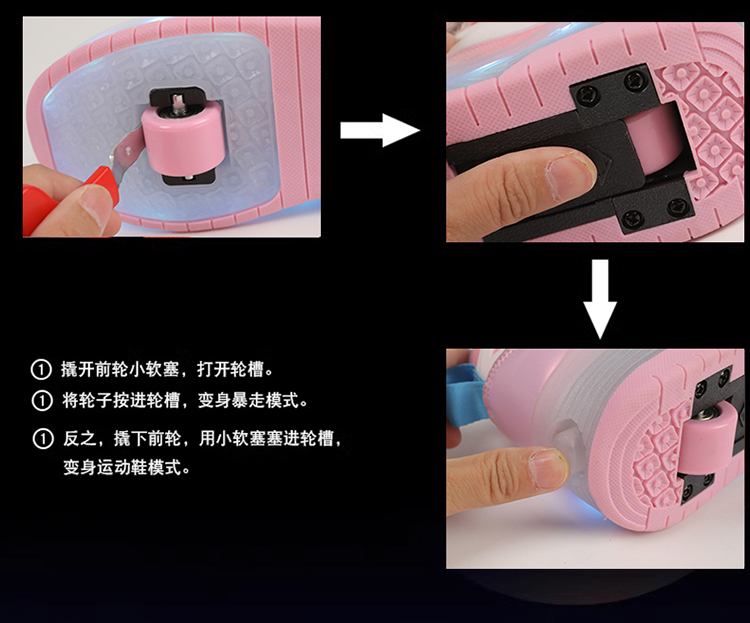 ① 撬开前轮小软塞，打开轮槽。
① 将轮子按进轮槽，变身暴走模式。
① 反之，撬下前轮，用小软塞塞进轮槽，变身运动鞋模式。