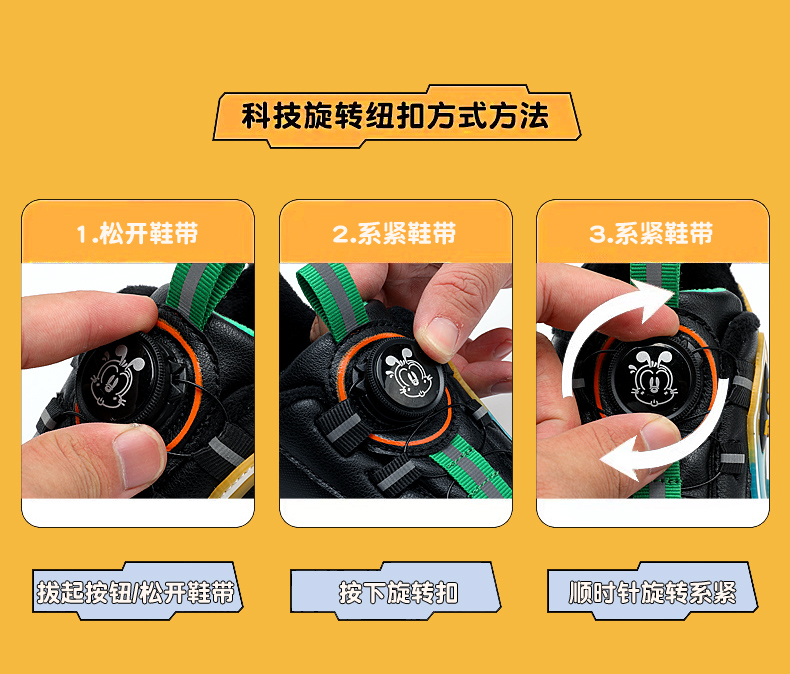 科技旋转纽扣方式方法

1.松开鞋带

2.系紧鞋带

3.系紧鞋带

拔起按钮/松开鞋带

按下旋转扣

顺时针旋转系紧