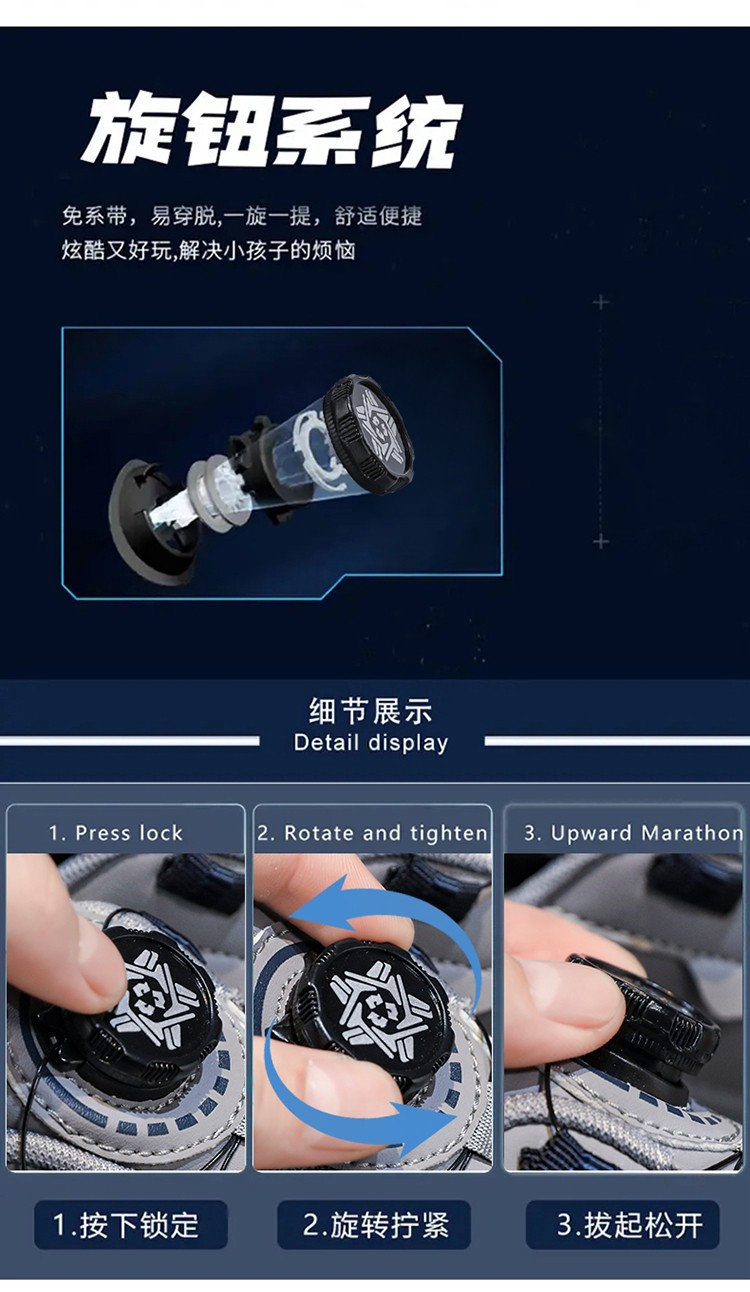 旋钮系统

免系带，易穿脱,一旋一提，舒适便捷
炫酷又好玩,解决小孩子的烦恼

细节展示
Detail display

1. Press lock

2. Rotate and tighten

3. Upward Marathon

1.按下锁定

2.旋转拧紧

3.拔起松开