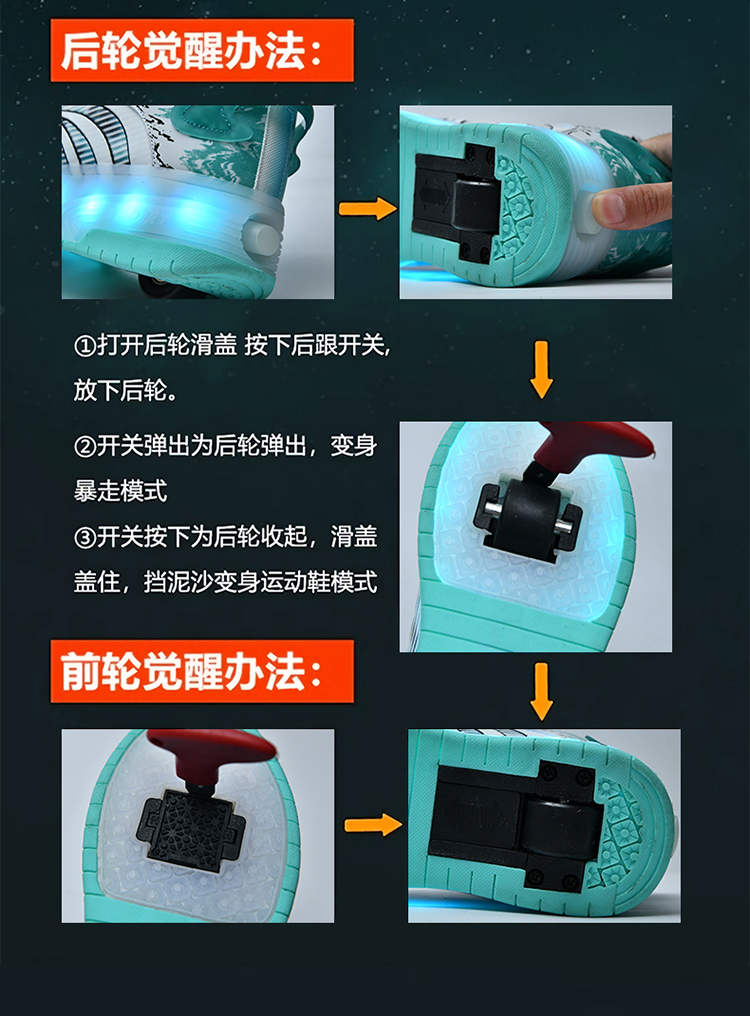 后轮觉醒办法:

①打开后轮滑盖 按下后跟开关,放下后轮。

②开关弹出为后轮弹出,变身暴走模式

③开关按下为后轮收起,滑盖盖住,挡泥沙变身运动鞋模式

前轮觉醒办法: