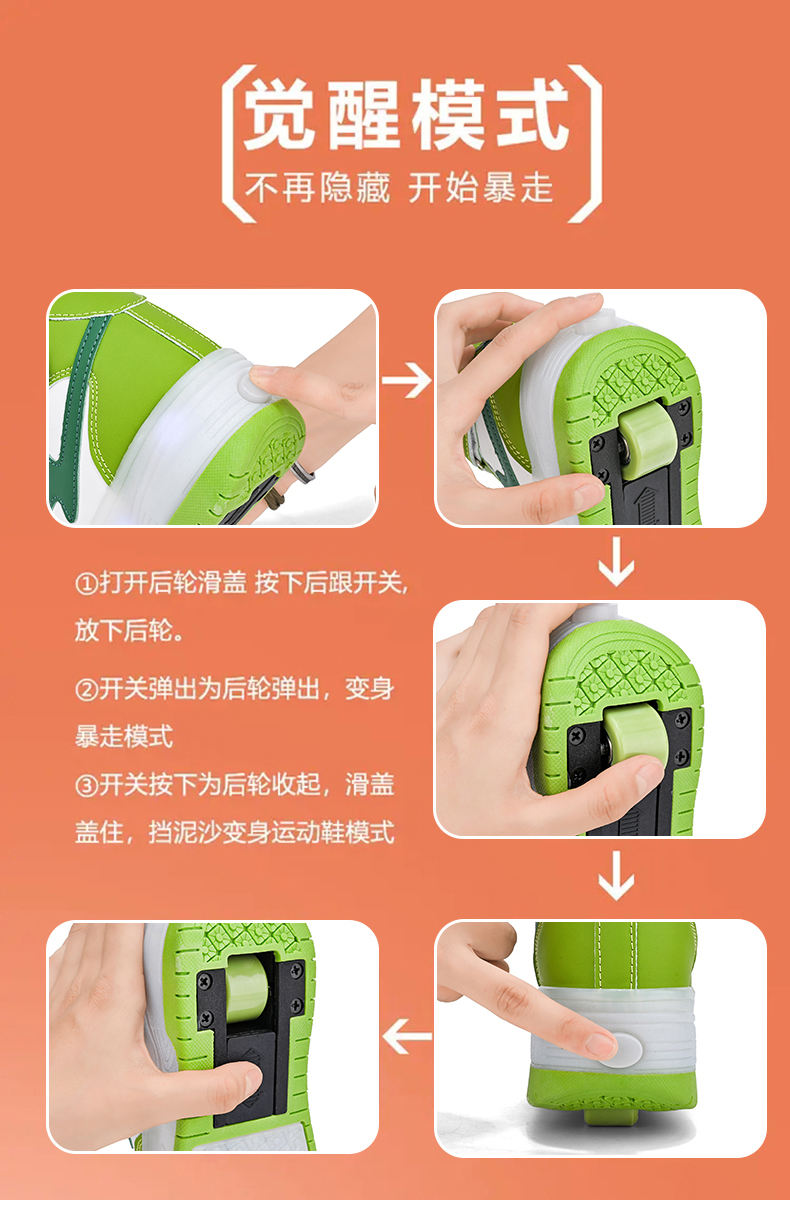 觉醒模式
不再隐藏 开始暴走

①打开后轮滑盖 按下后跟开关，放下后轮。

②开关弹出为后轮弹出，变身暴走模式

③开关按下为后轮收起，滑盖盖住，挡泥沙变身运动鞋模式