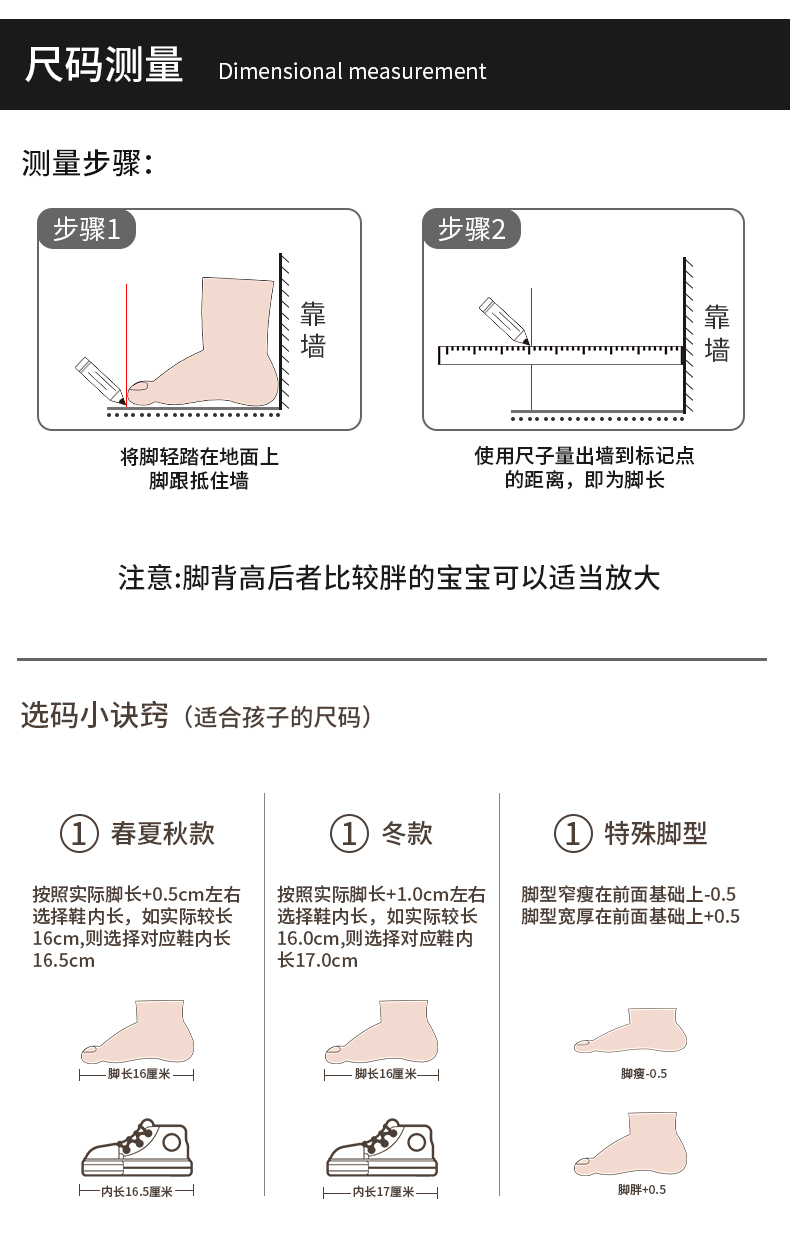 尺码测量 Dimensional measurement

测量步骤：

步骤1

靠墙

将脚轻踏在地面上
脚跟抵住墙

步骤2

靠墙

使用尺子量出墙到标记点
的距离，即为脚长

注意:脚背高后者比较胖的宝宝可以适当放大

选码小诀窍（适合孩子的尺码）

① 春夏秋款

按照实际脚长+0.5cm左右选择鞋内长，如实际较长16cm,则选择对应鞋内长16.5cm

脚长16厘米

内长16.5厘米

① 冬款

按照实际脚长+1.0cm左右选择鞋内长，如实际较长16.0cm,则选择对应鞋内长17.0cm

脚长16厘米

内长17厘米

① 特殊脚型

脚型窄瘦在前面基础上-0.5
脚型宽厚在前面基础上+0.5

脚瘦-0.5

脚胖+0.5