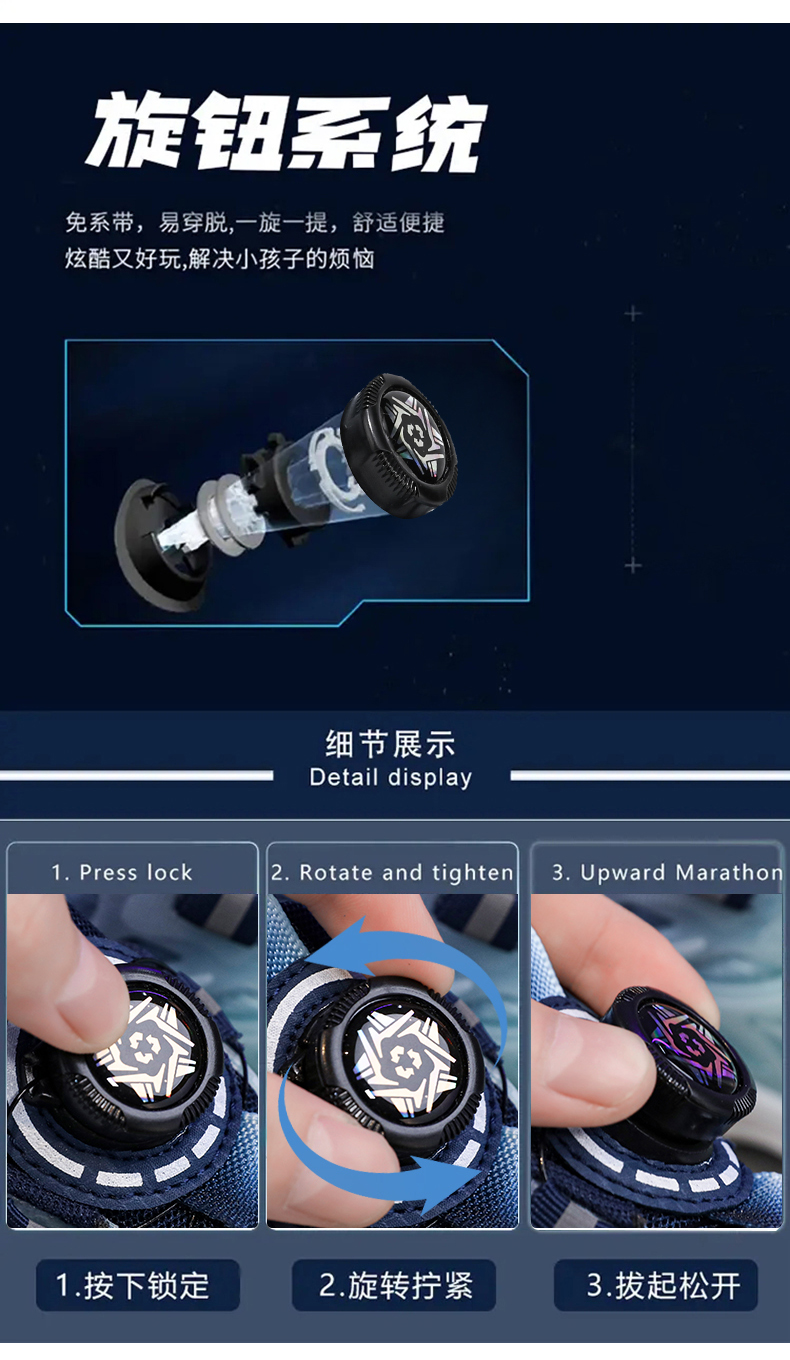 旋钮系统

免系带，易穿脱,一旋一提，舒适便捷
炫酷又好玩,解决小孩子的烦恼

细节展示
Detail display

1. Press lock

2. Rotate and tighten

3. Upward Marathon

1.按下锁定

2.旋转拧紧

3.拔起松开