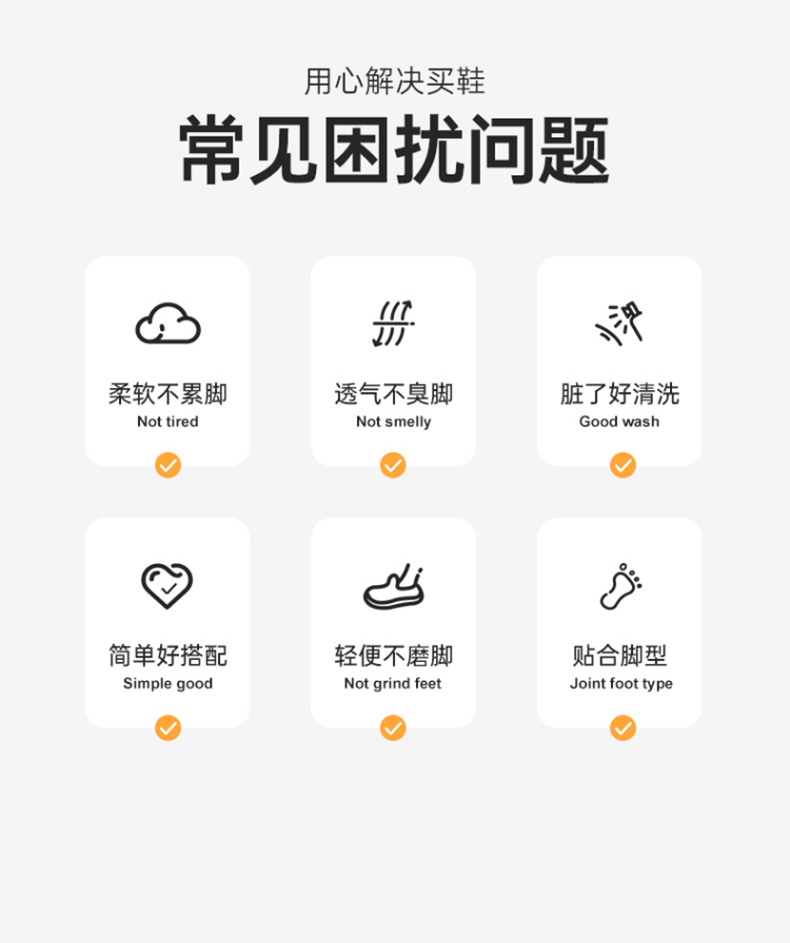 用心解决买鞋

常见困扰问题

柔软不累脚
Not tired

透气不臭脚
Not smelly

脏了好清洗
Good wash

简单好搭配
Simple good

轻便不磨脚
Not grind feet

贴合脚型
Joint foot type