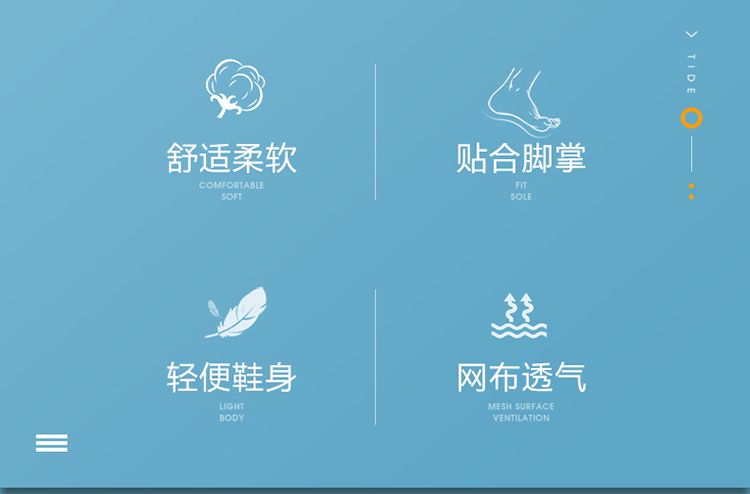 舒适柔软
COMFORTABLE
SOFT

贴合脚掌
FIT
SOLE

TIDE

轻便鞋身
LIGHT
BODY

网布透气
MESH SURFACE
VENTILATION